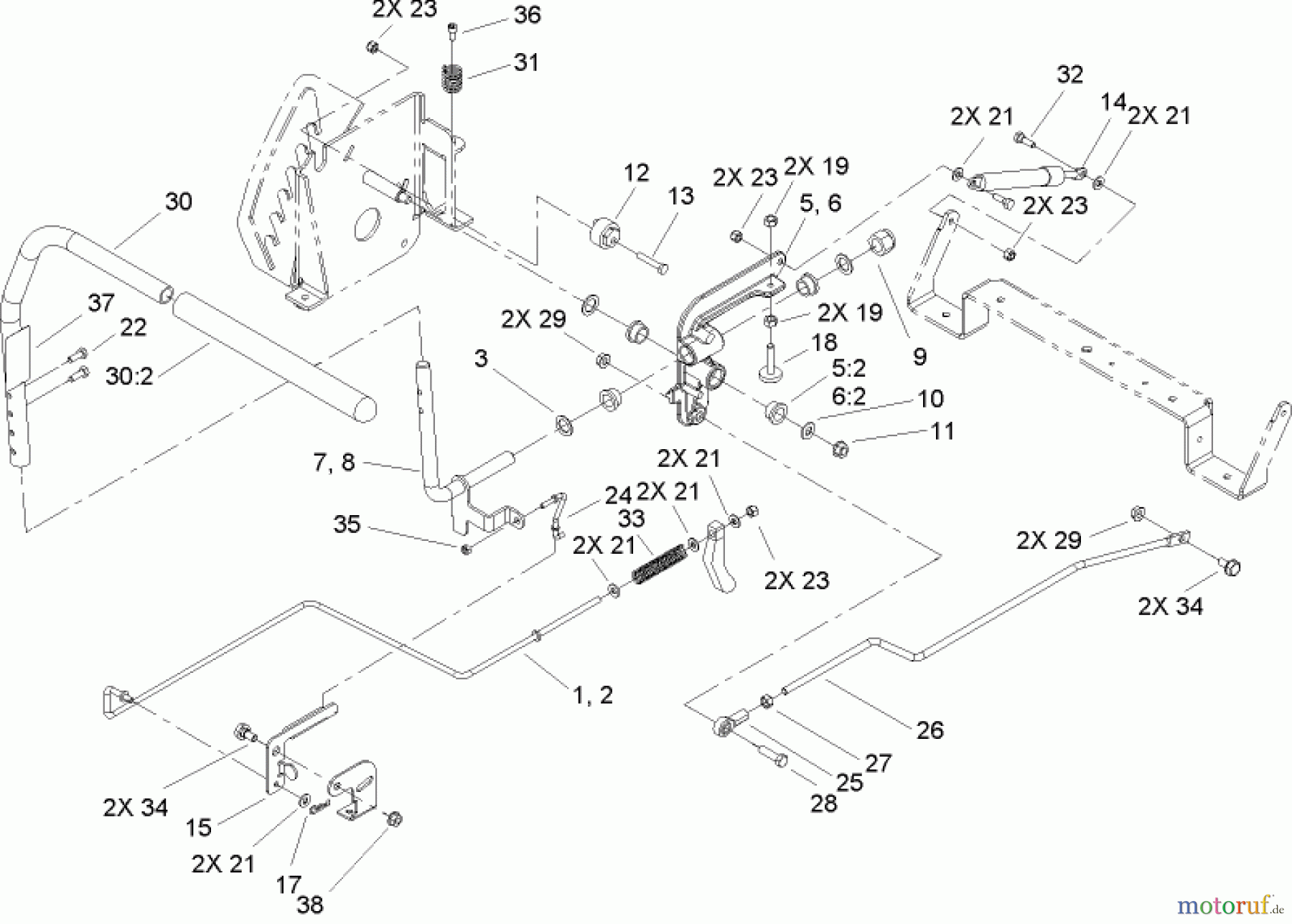 2X 23
36
31
32
2X 21
14
2X 21
12
13
2X 23
2X 19
5, 6
2X 23
30
37
22
30:2
2X 29
3
2X 19
18
9
5:2
6:2
10
11
7, 8
2X 21
24
2X 21
33
35
2X 21
2X 23
2X 29
2X 34
1, 2
26
27
25
28
2X 34
15
2X 21
17
38
motoruf.de