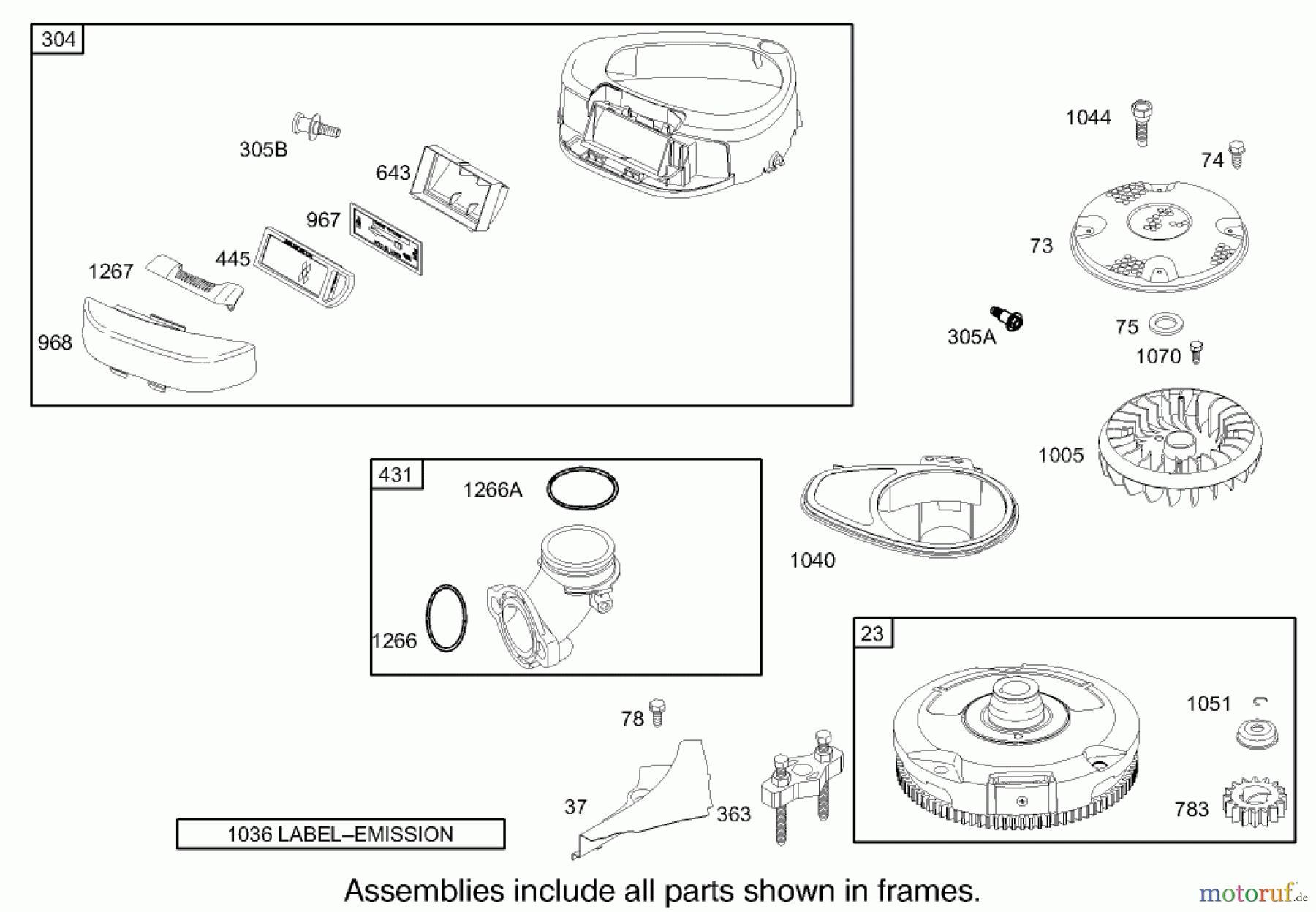 304
305B
643
967
445
1267
968
1044
74
73
305A
75
1070
1005
431
1266A
1266
1040
23
1051
783
78
37
363
1036 LABEL–EMISSION

Assemblies include all parts shown in frames.

motoruf.de