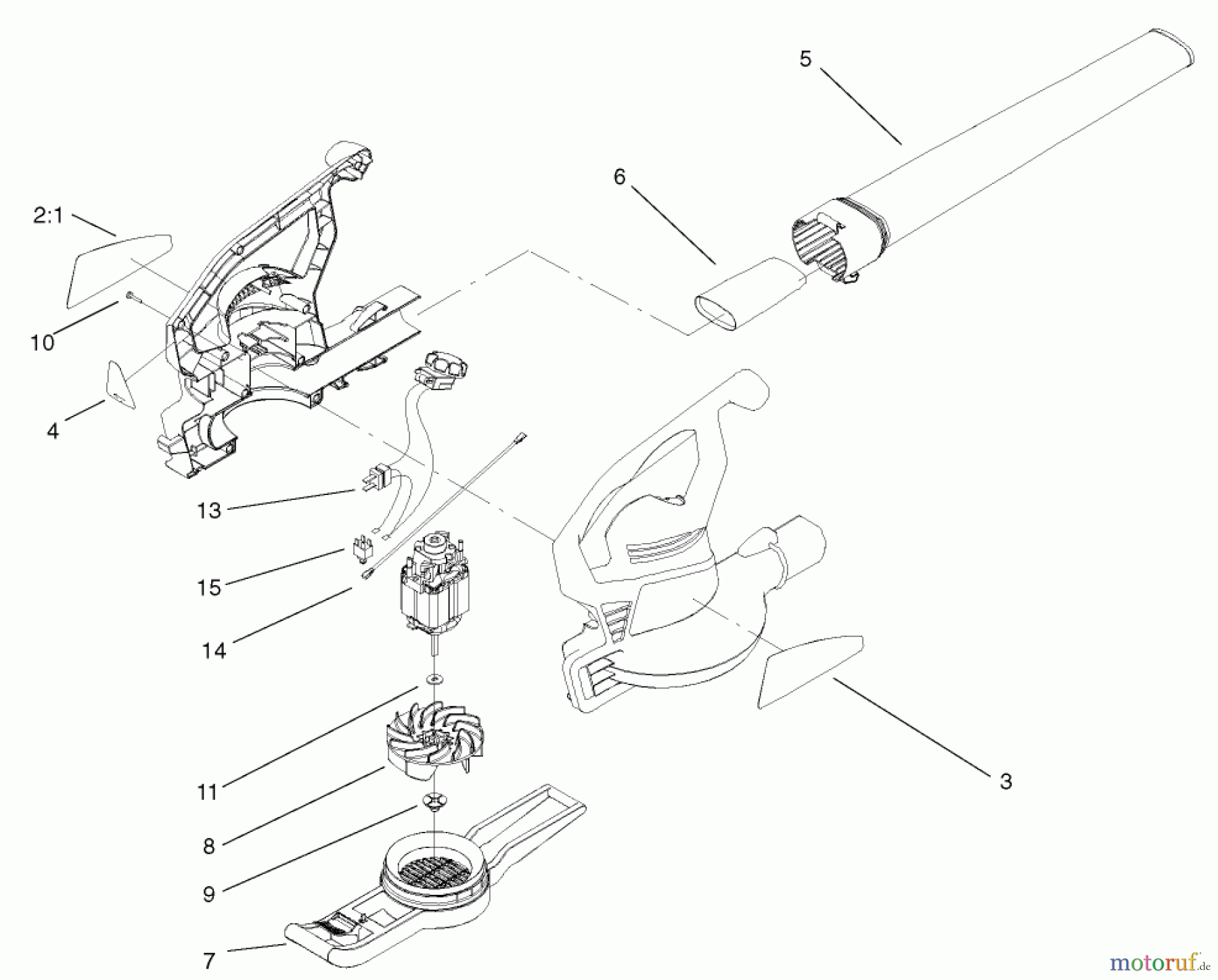 5

6

2:1

10

4

13

15

14

11

8

9

7

3

motoruf.de