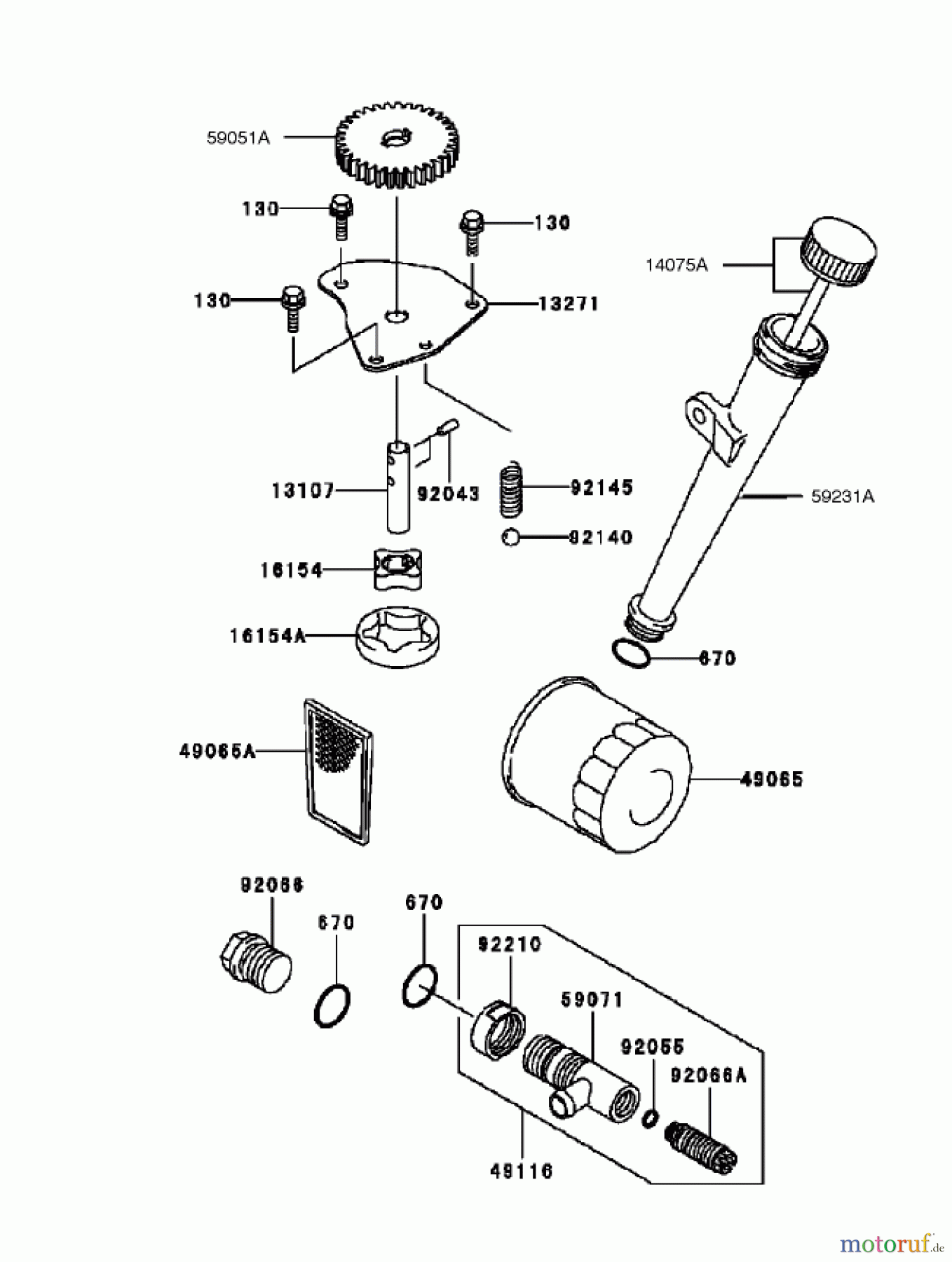 59051A
130
130
14075A
130
13271
13107
92043
92145
59231A
92140
16154
16154A
670
49065A
49065
92066
670
670
92210
59071
92055
92066A
49116
motoruf.de