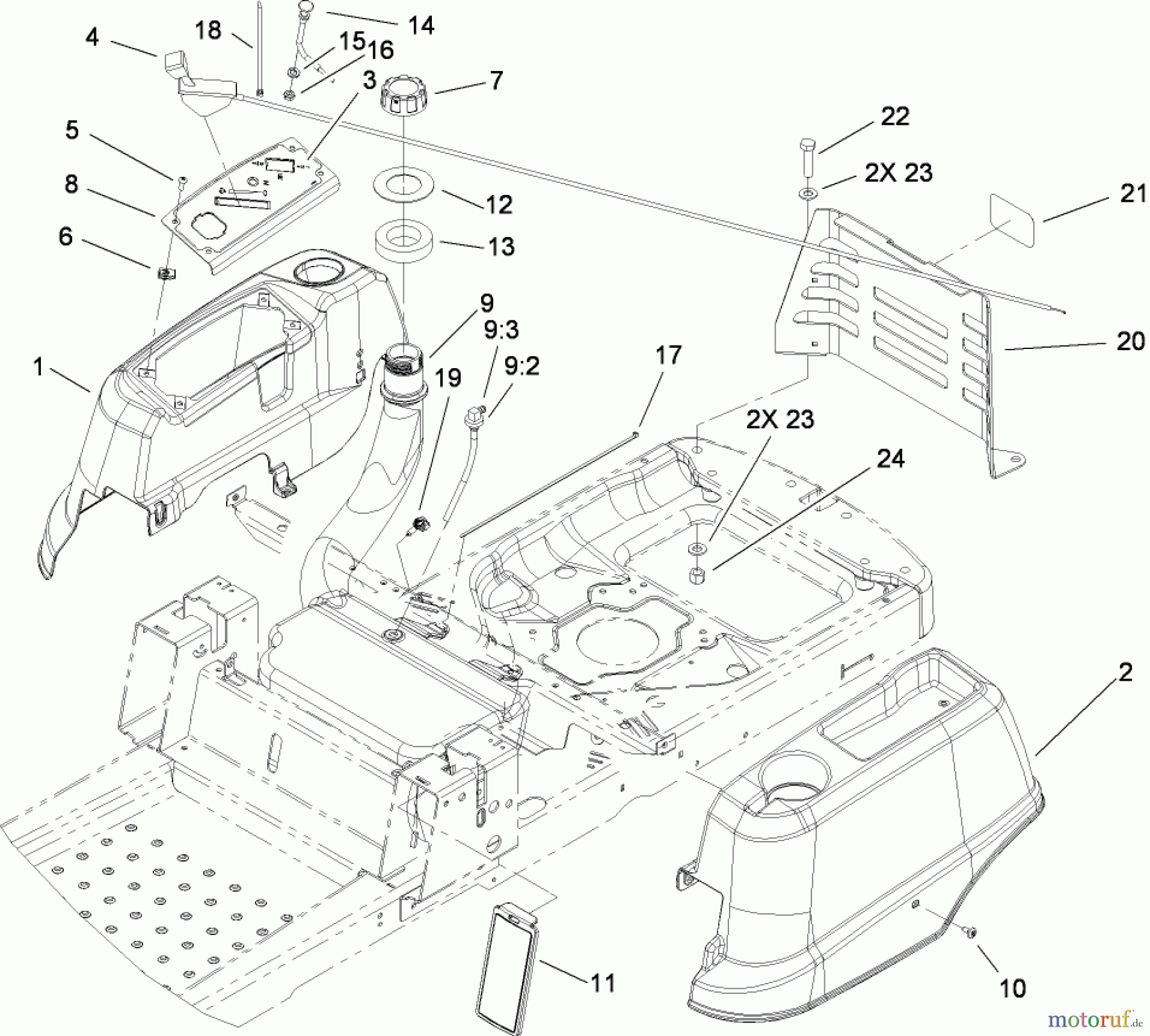 4
18
14
15
16
3
7
5
8
6
22
2X 23
21
12
13
9
9:3
9:2
19
1
17
20
2X 23
24
2
11
10
motoruf.de