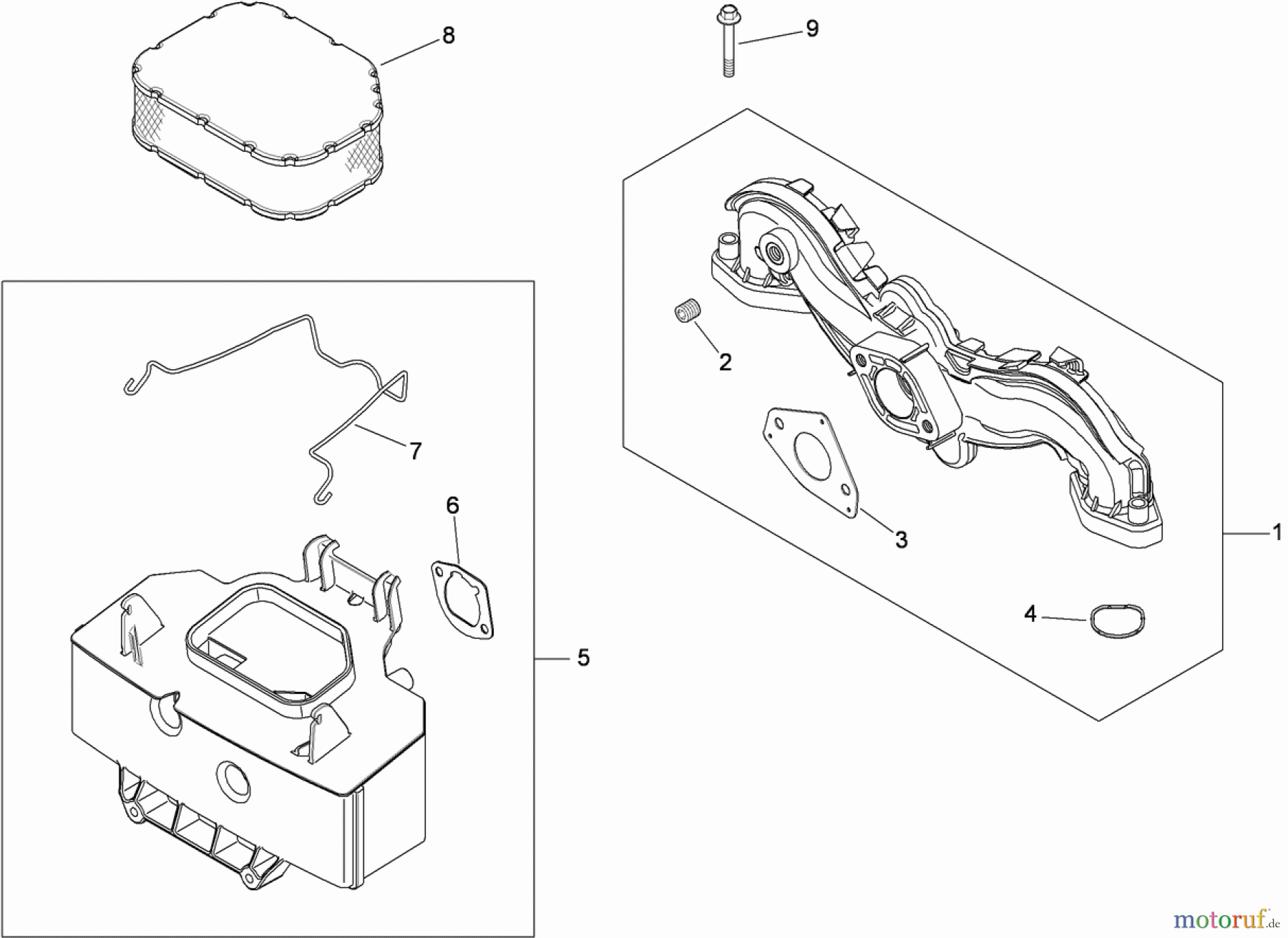 8

9

2

7

6

3

1

4

5

motoruf.de