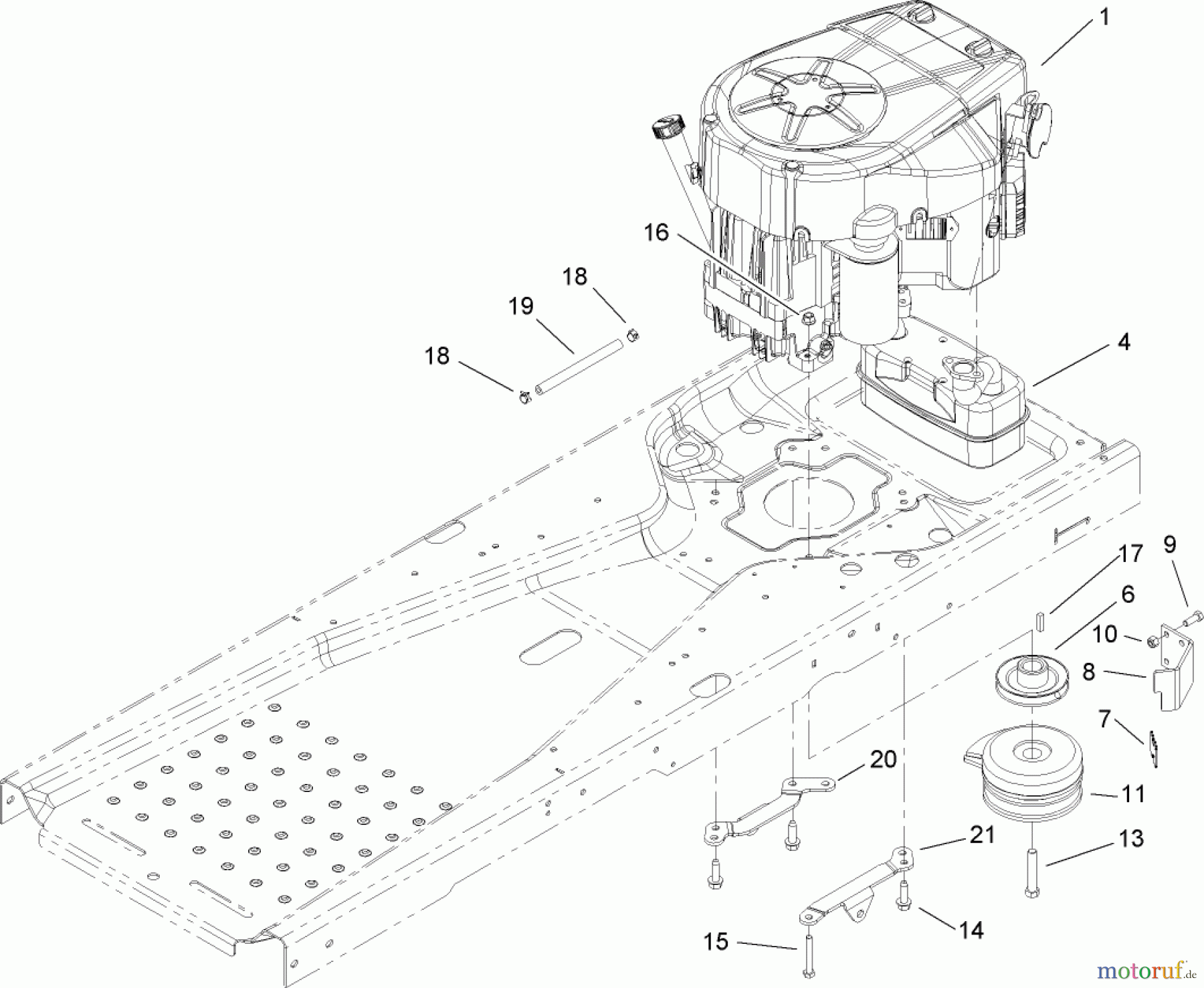 1
16
18
19
18
4
17
9
6
10
8
7
20
11
21
13
14
15
motoruf.de