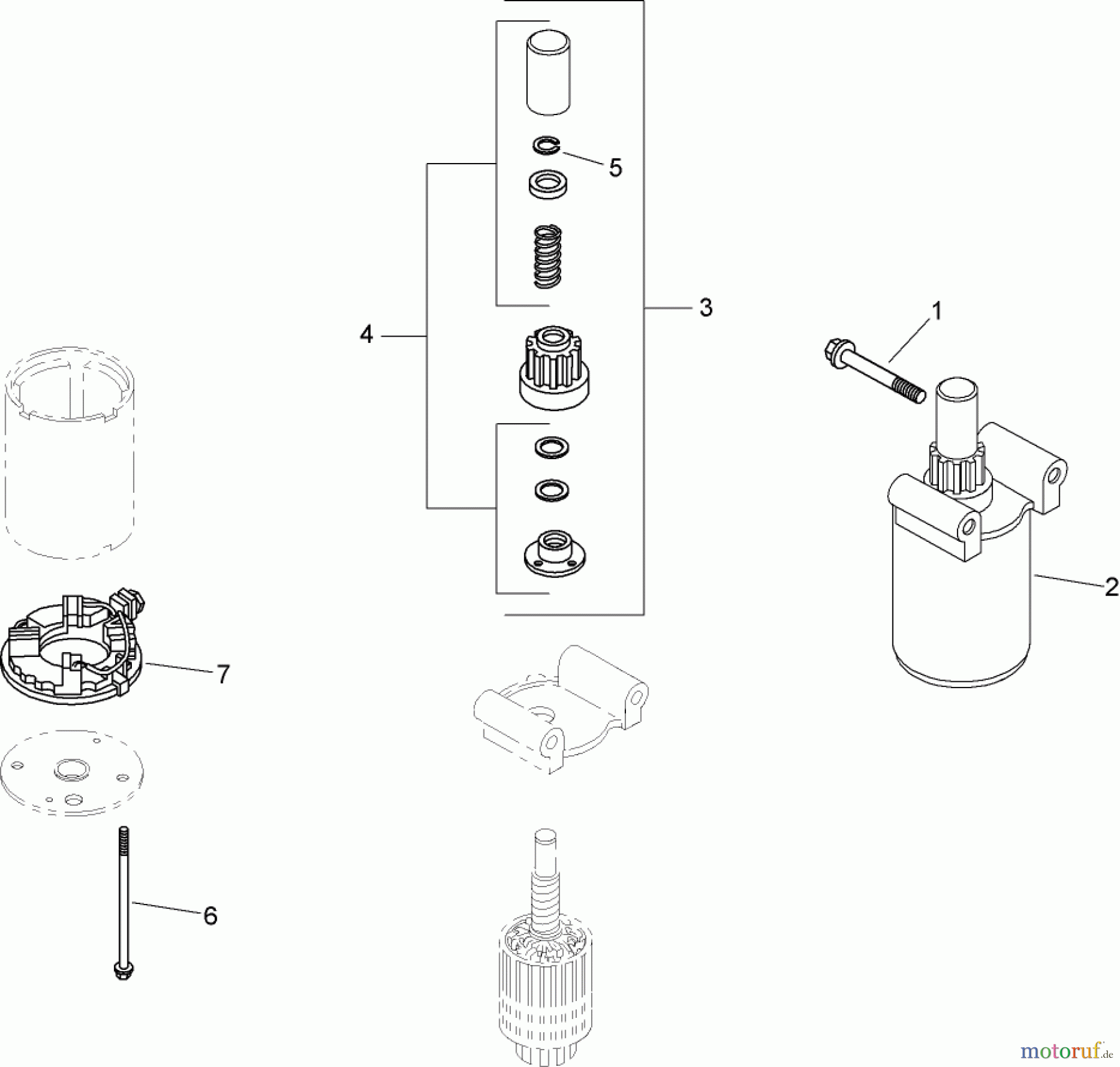 5
4
3
1
2
7
6
motoruf.de