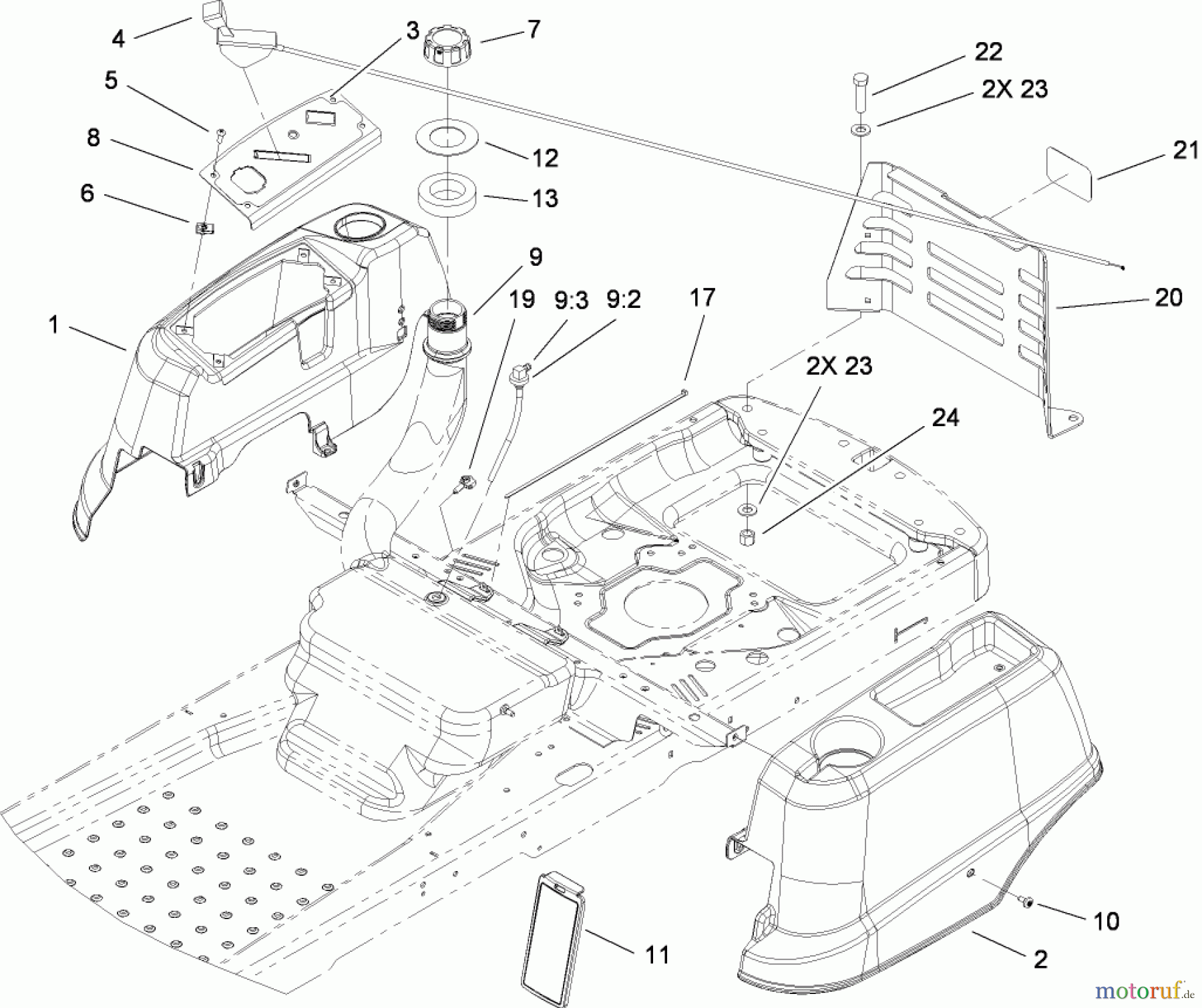 4
3
7
22
2X 23
5
8
12
21
6
13
9
19
9:3
9:2
17
20
1
2X 23
24
10
11
2
motoruf.de