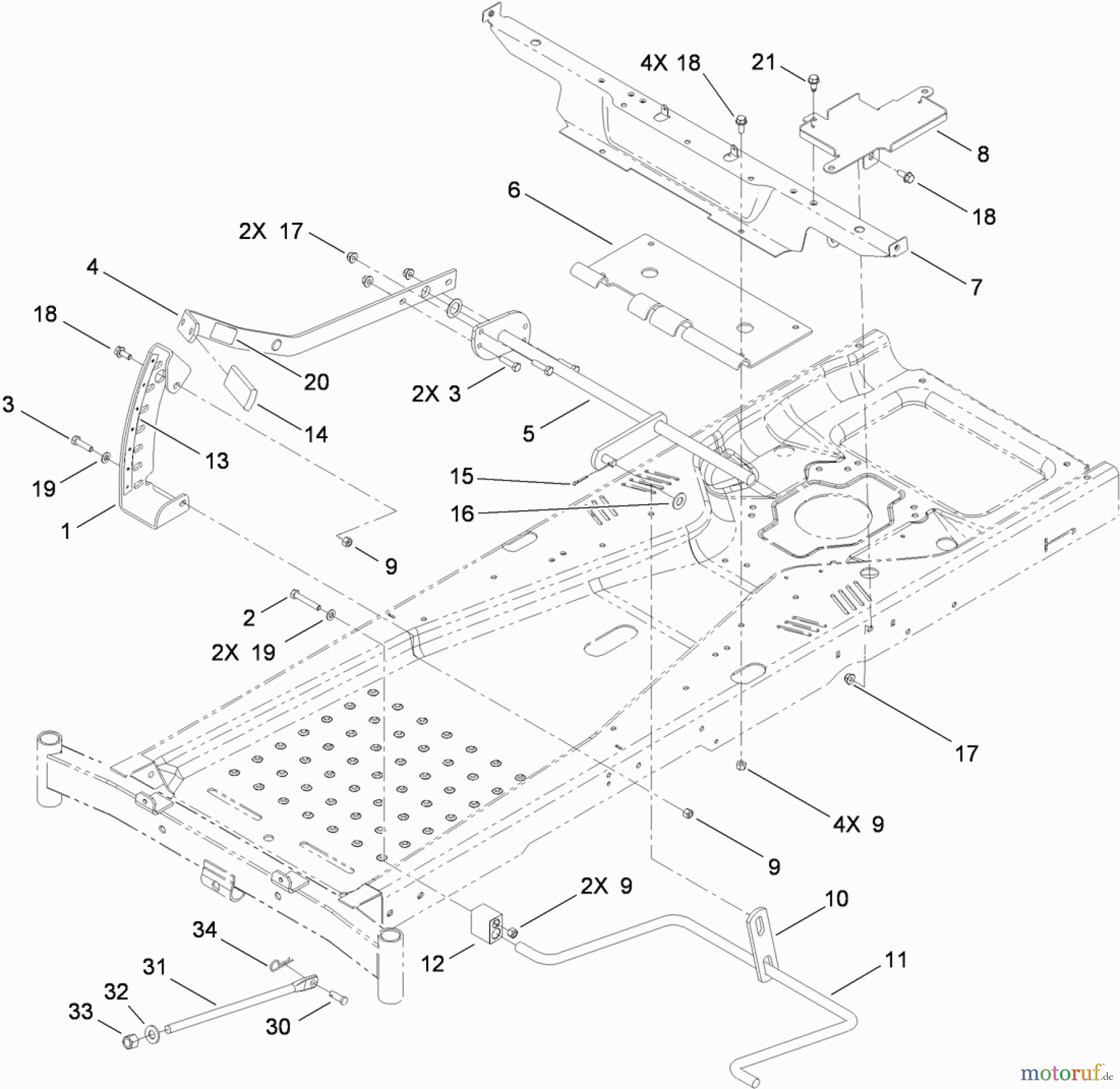 4X 18
21
8
18
6
7
2X 17
4
18
20
2X 3
3
14
5
13
19
15
16
1
9
2
2X 19
17
4X 9
9
2X 9
10
34
12
11
31
32
33
30
motoruf.de