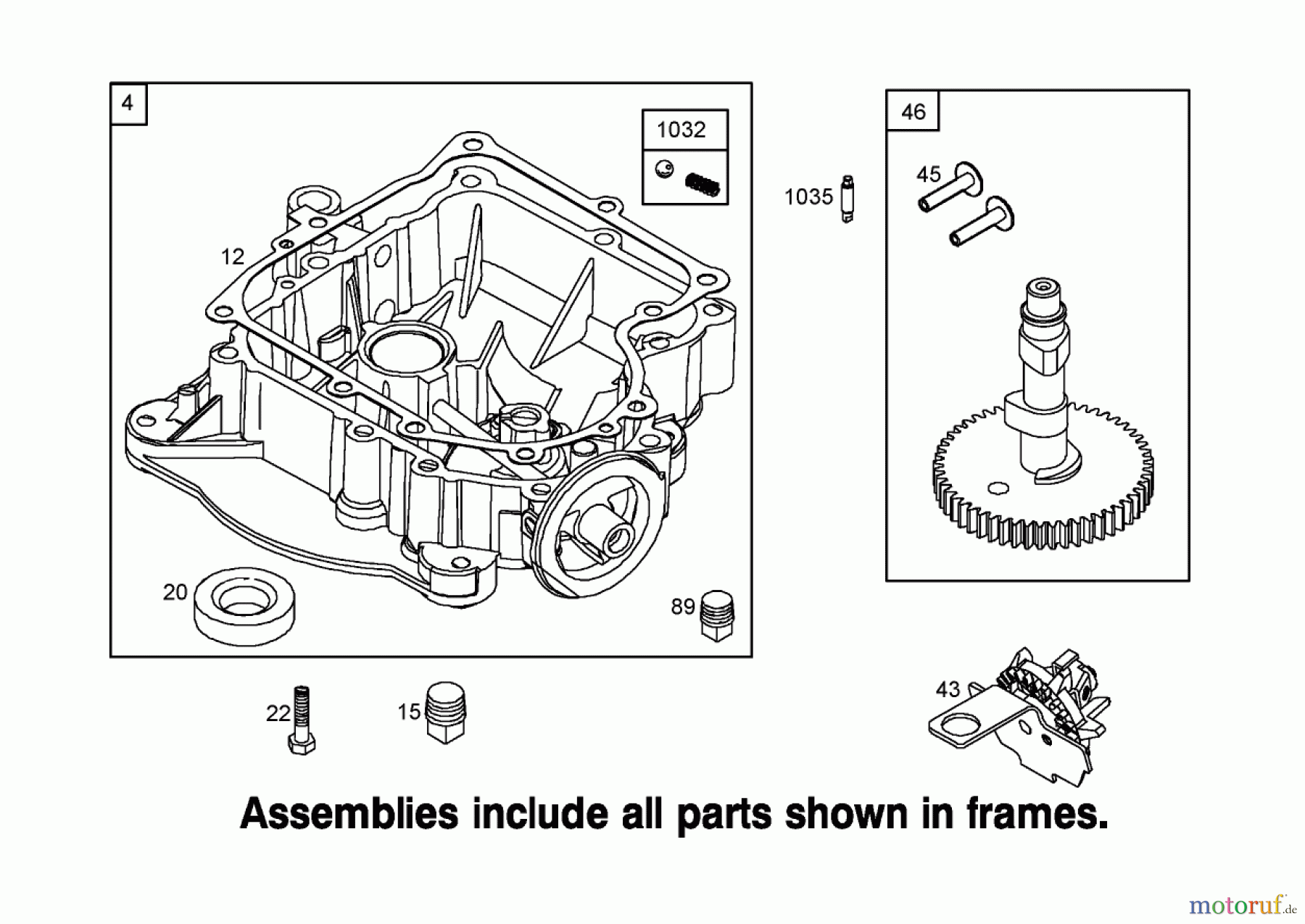 4
1032
12
20
89
1035
46
45
22
15
43
Assemblies include all parts shown in frames.
motoruf.de