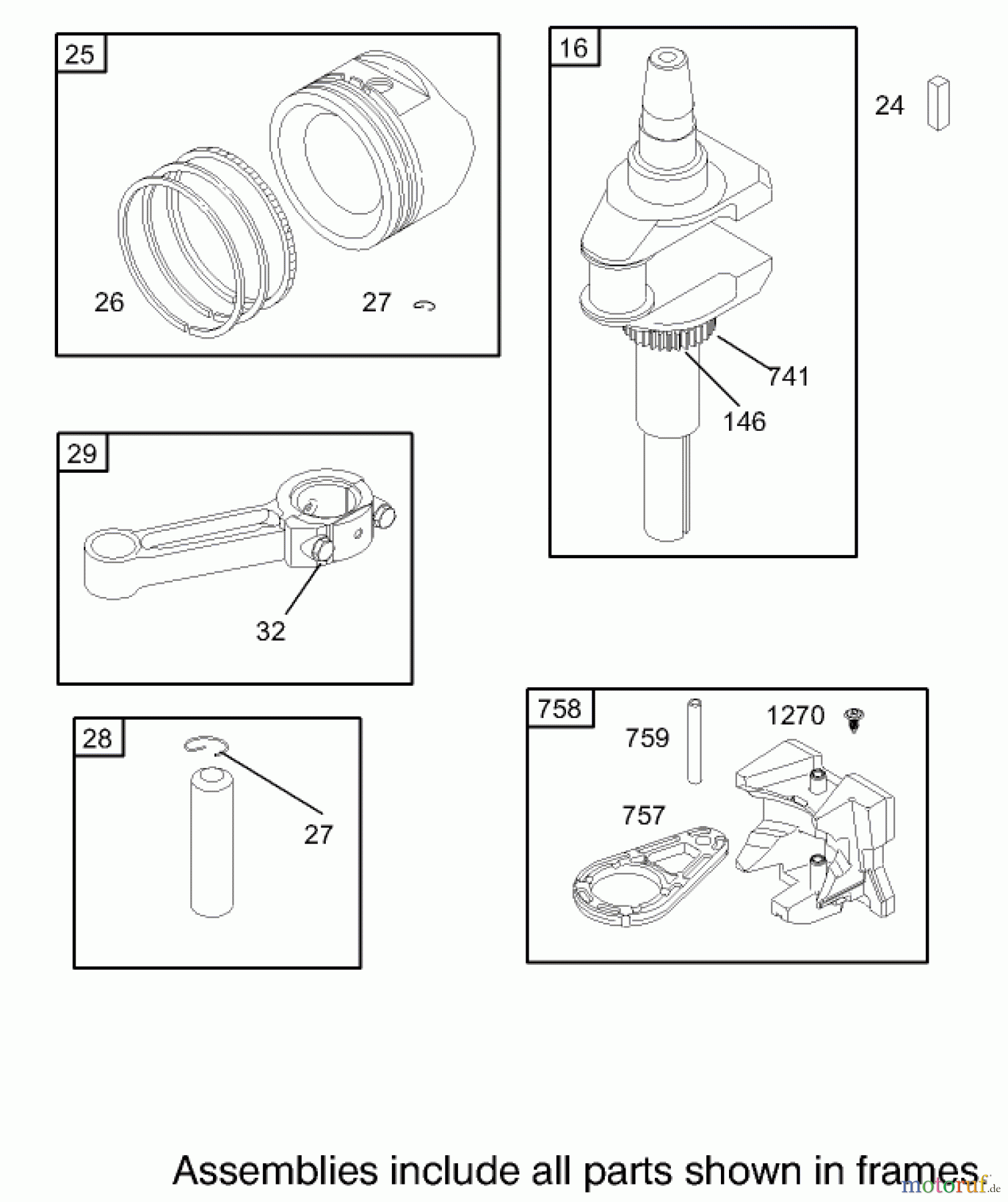 25

26

27

16

24

741

146

29

32

28

27

758

759

1270

757

Assemblies include all parts shown in frames.

motoruf.de