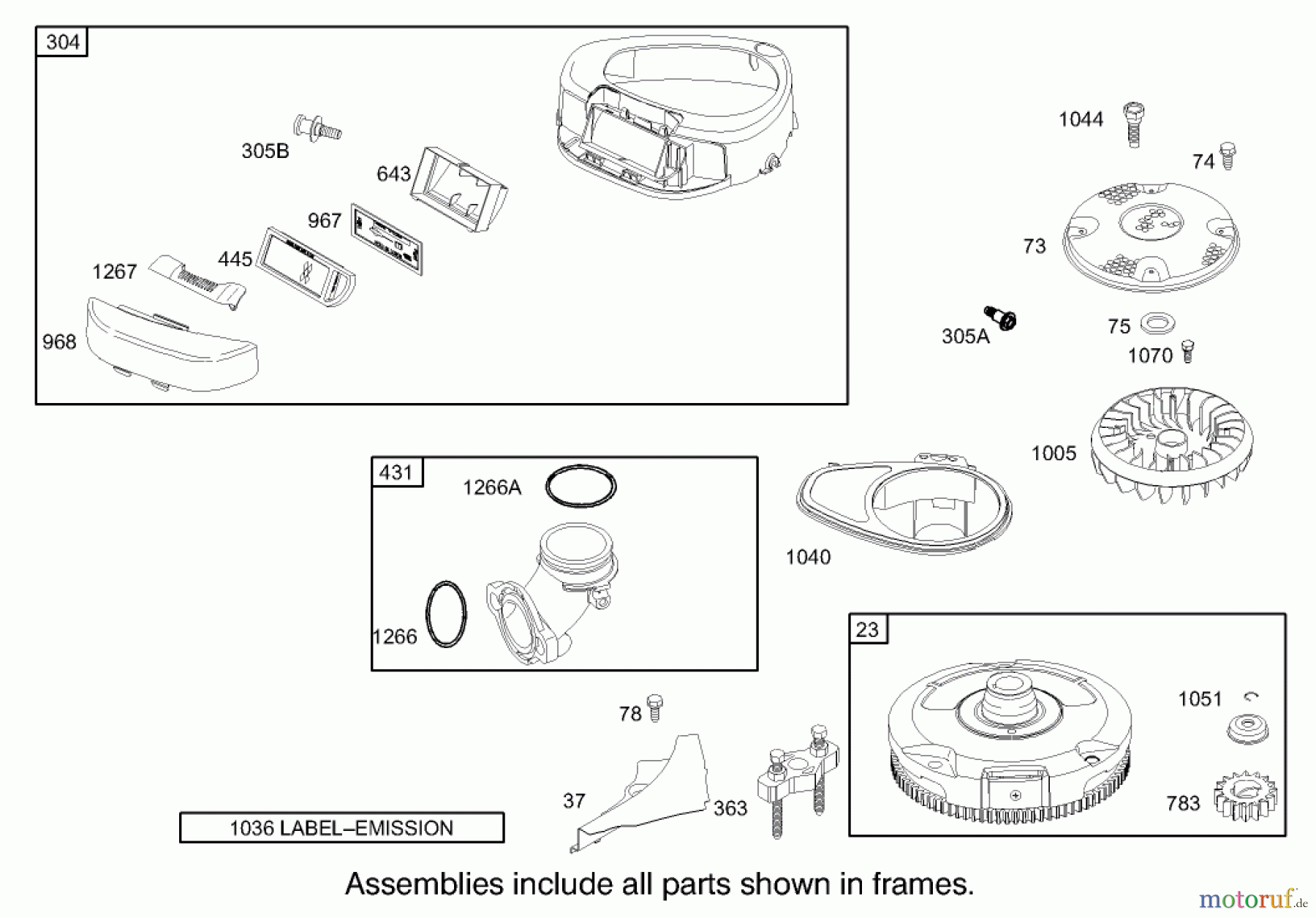 304

305B

643

967

445

1267

968

1044

74

73

305A

75

1070

1005

431

1266A

1266

1040

23

1051

783

78

37

363

1036 LABEL–EMISSION

Assemblies include all parts shown in frames.

motoruf.de