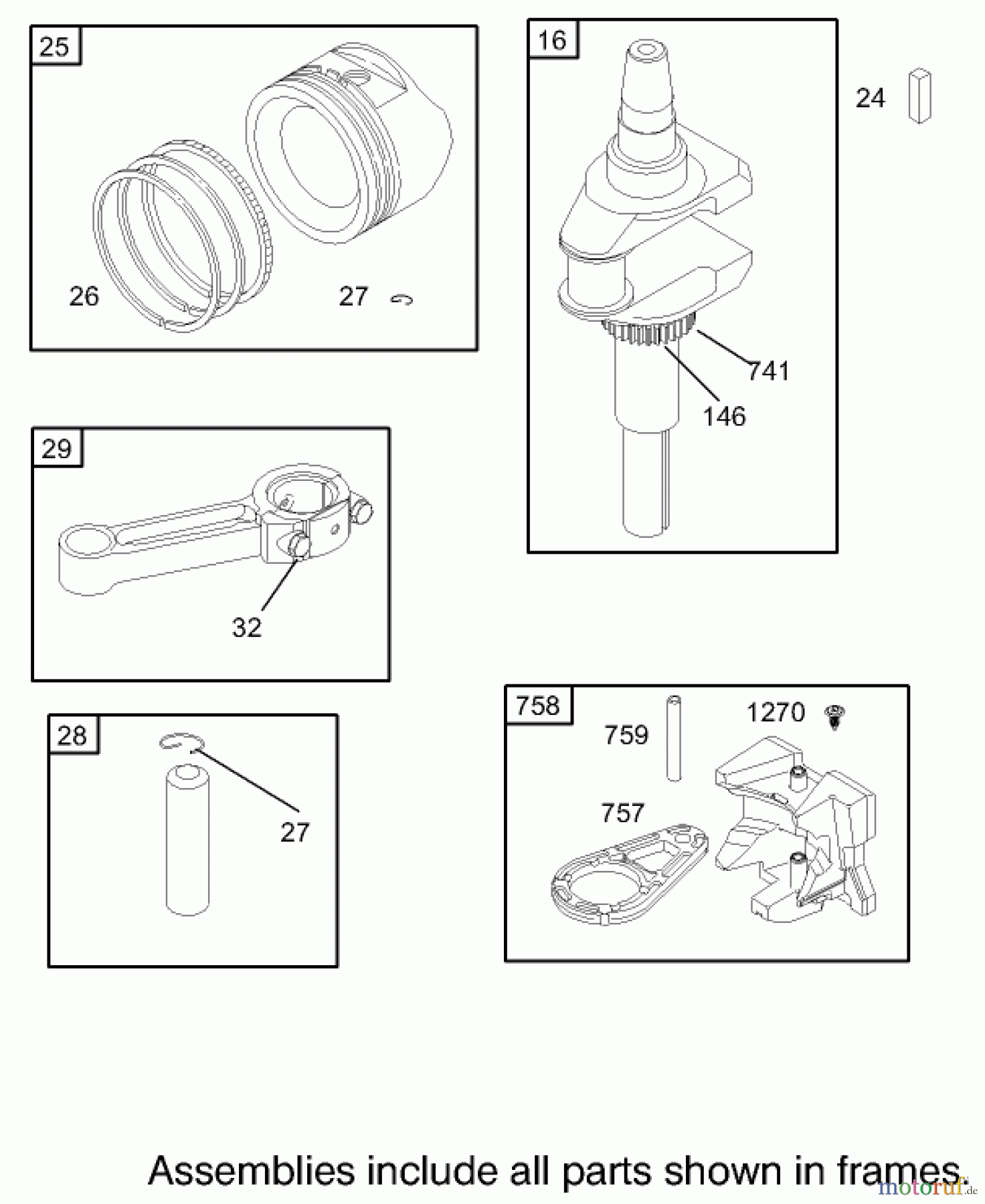 25

26

27

16

24

741

146

29

32

28

27

758

759

1270

757

Assemblies include all parts shown in frames.

motoruf.de