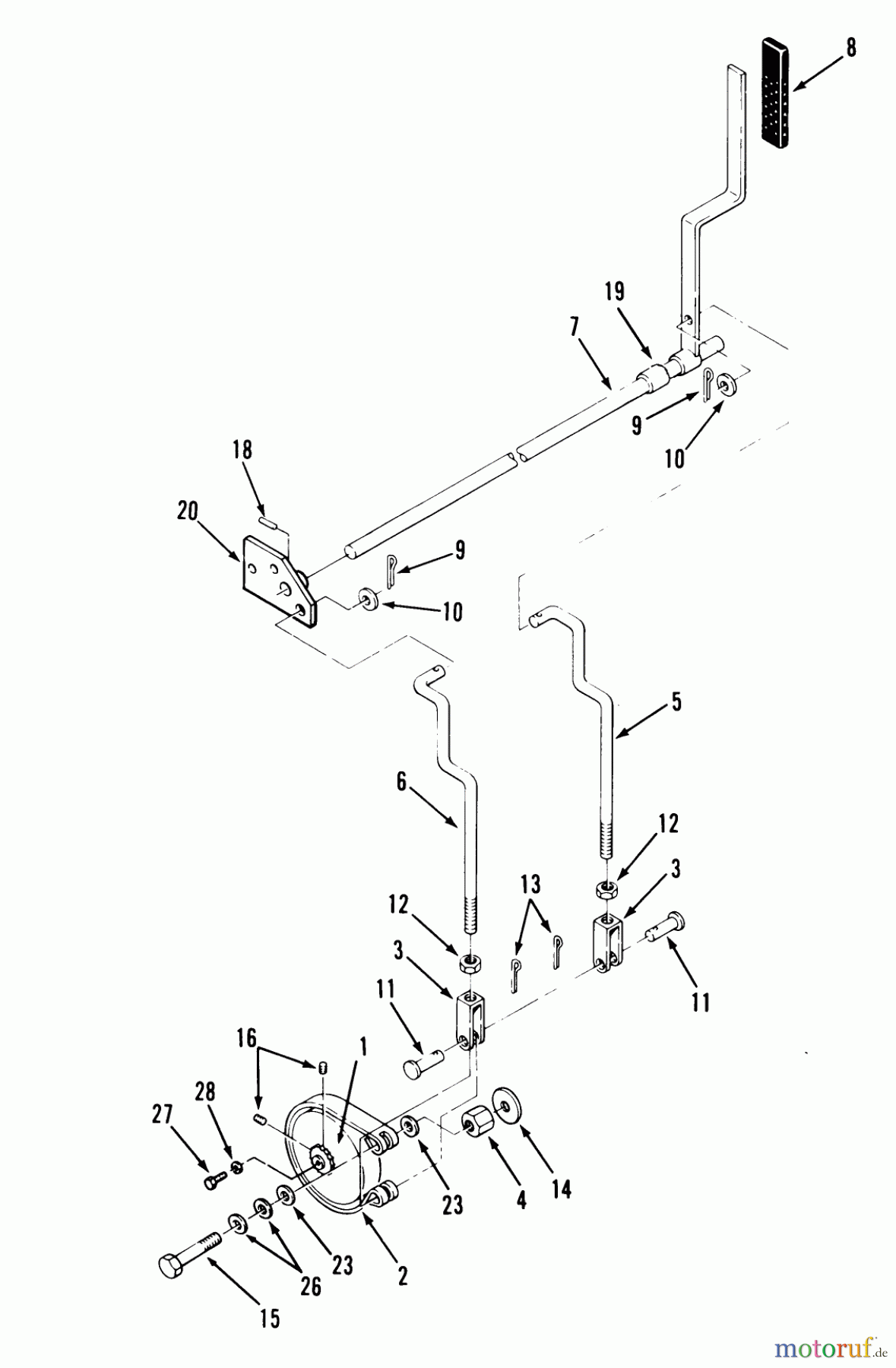 8

19

7

9

10

18

20

9

10

5

6

12

3

13

12

3

11

11

16

1

28

27

23

4

14

23

2

26

15

motoruf.de