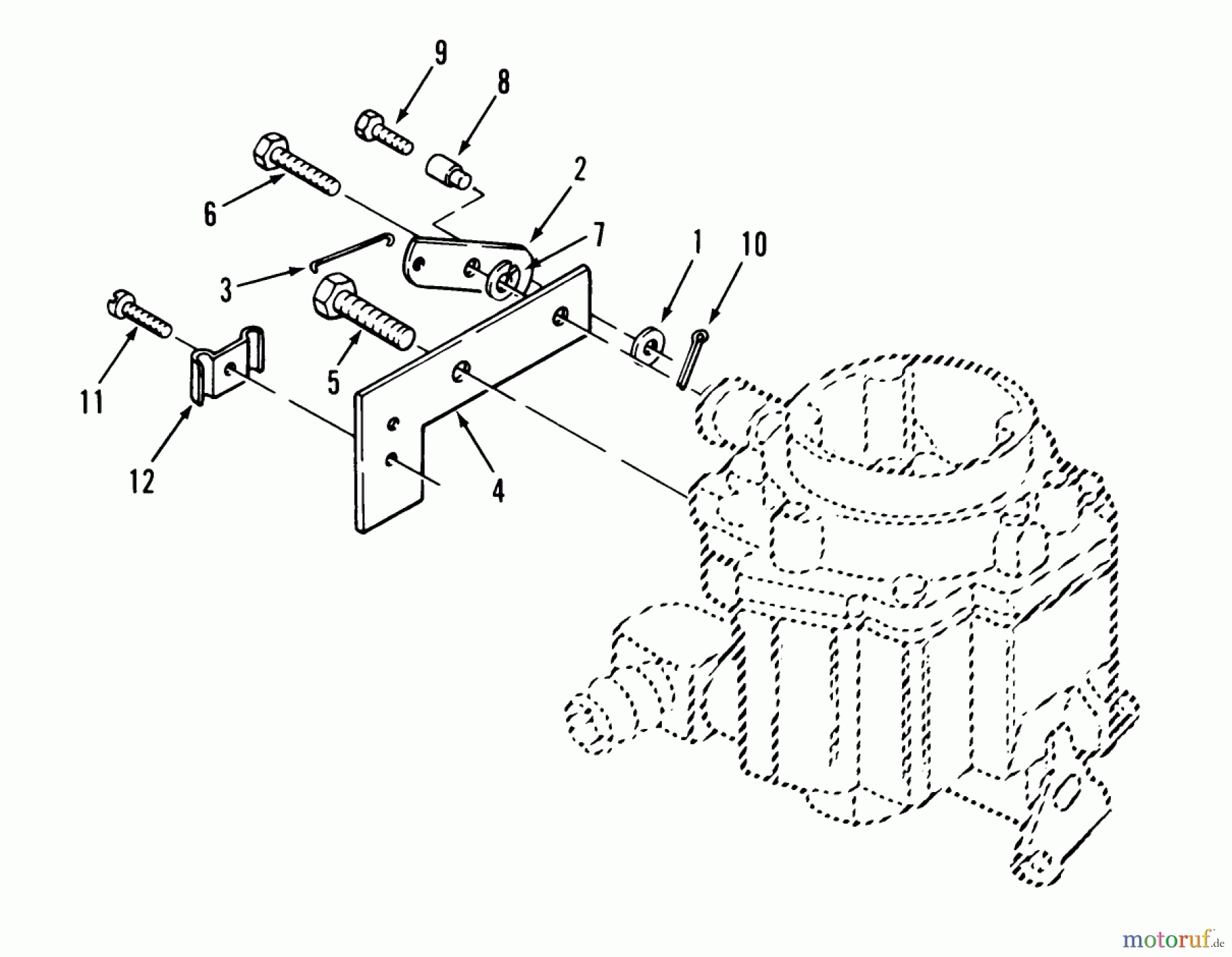 9
8
2
6
7
1
10
3
5
11
12
4
motoruf.de