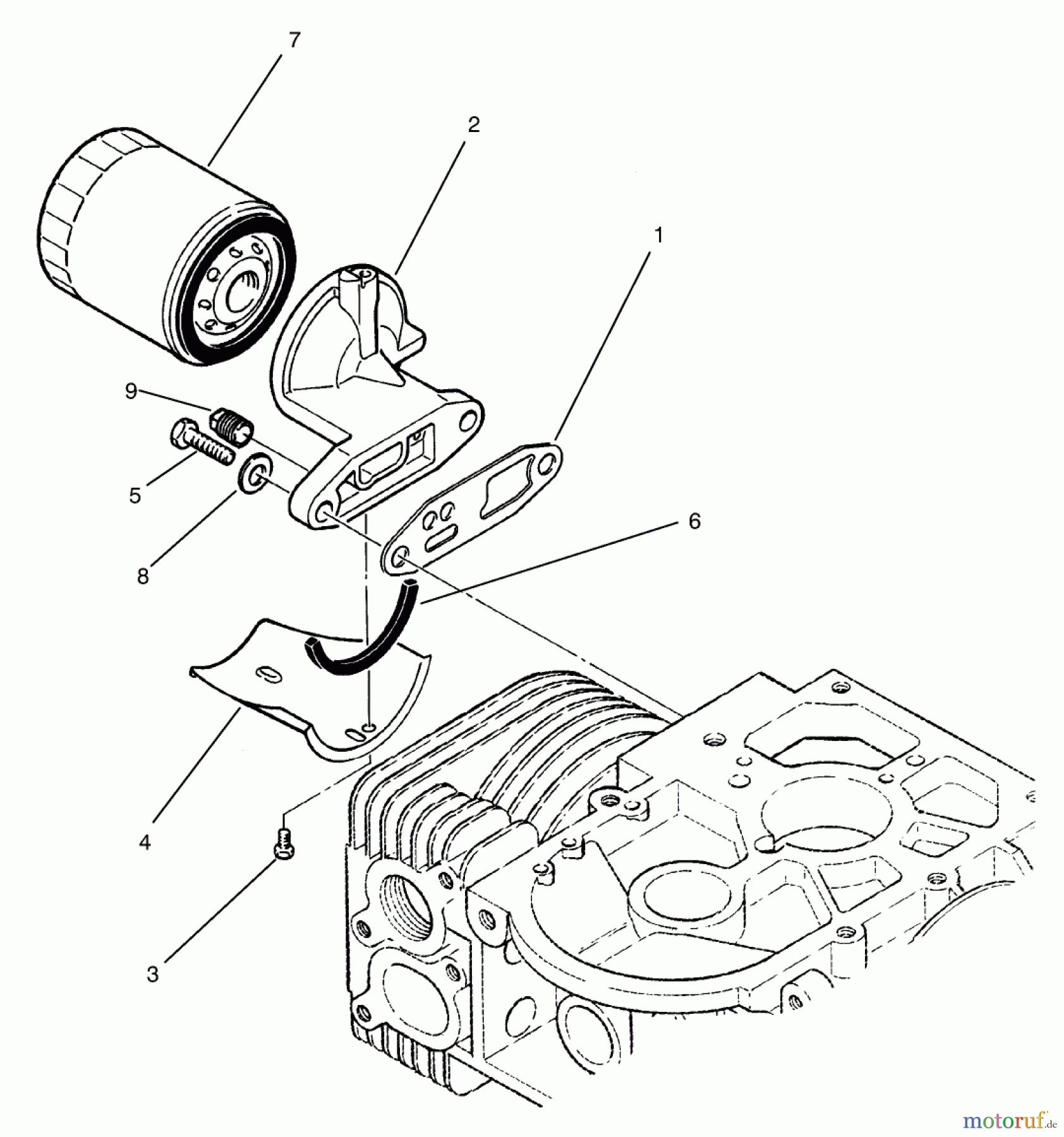 7

2

1

9

5

8

6

4

3

motoruf.de