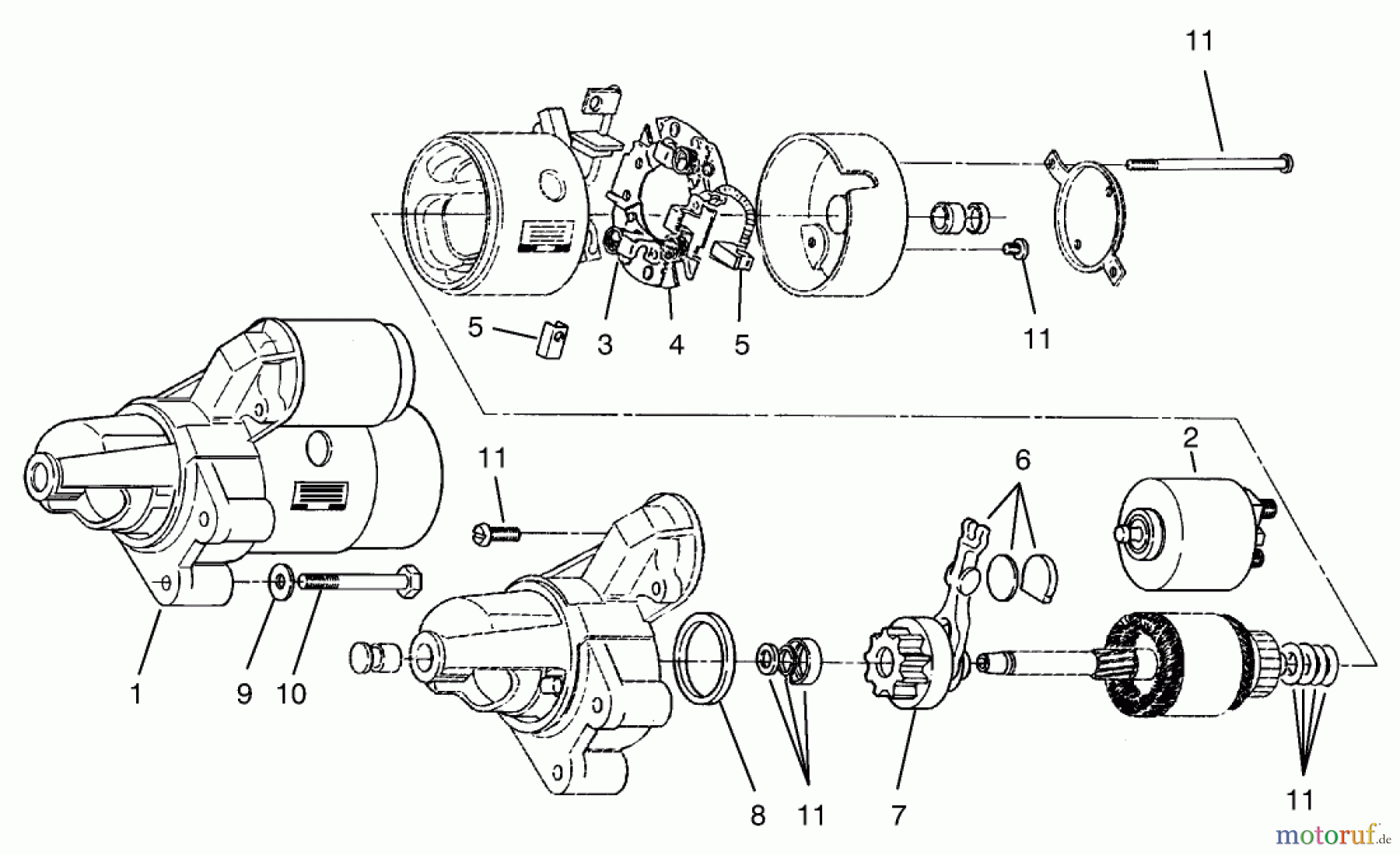 11

5

3

4

5

11

11

6

2

1

9

10

8

11

7

11

motoruf.de