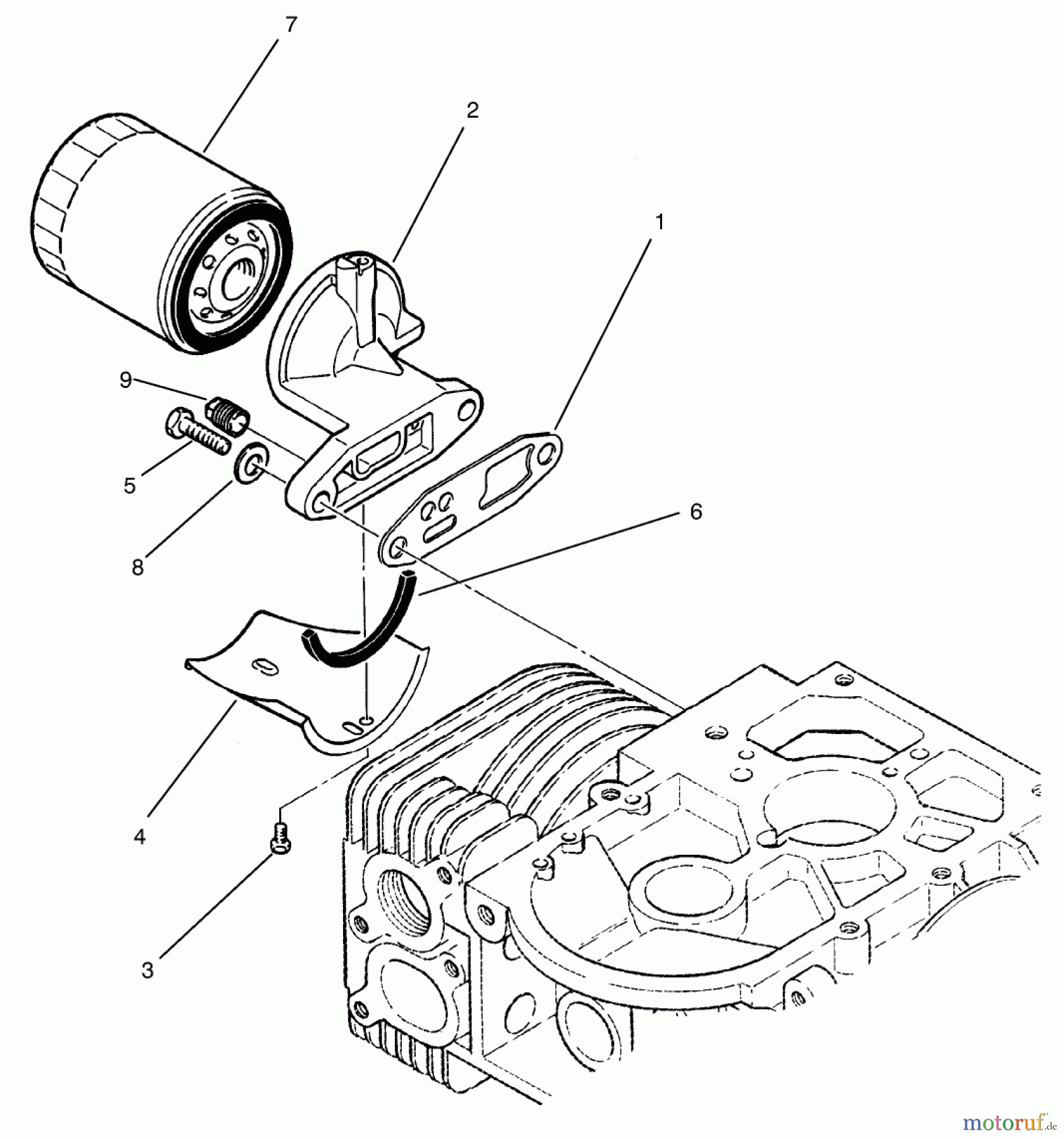 7
2
1
9
5
8
6
4
3
motoruf.de