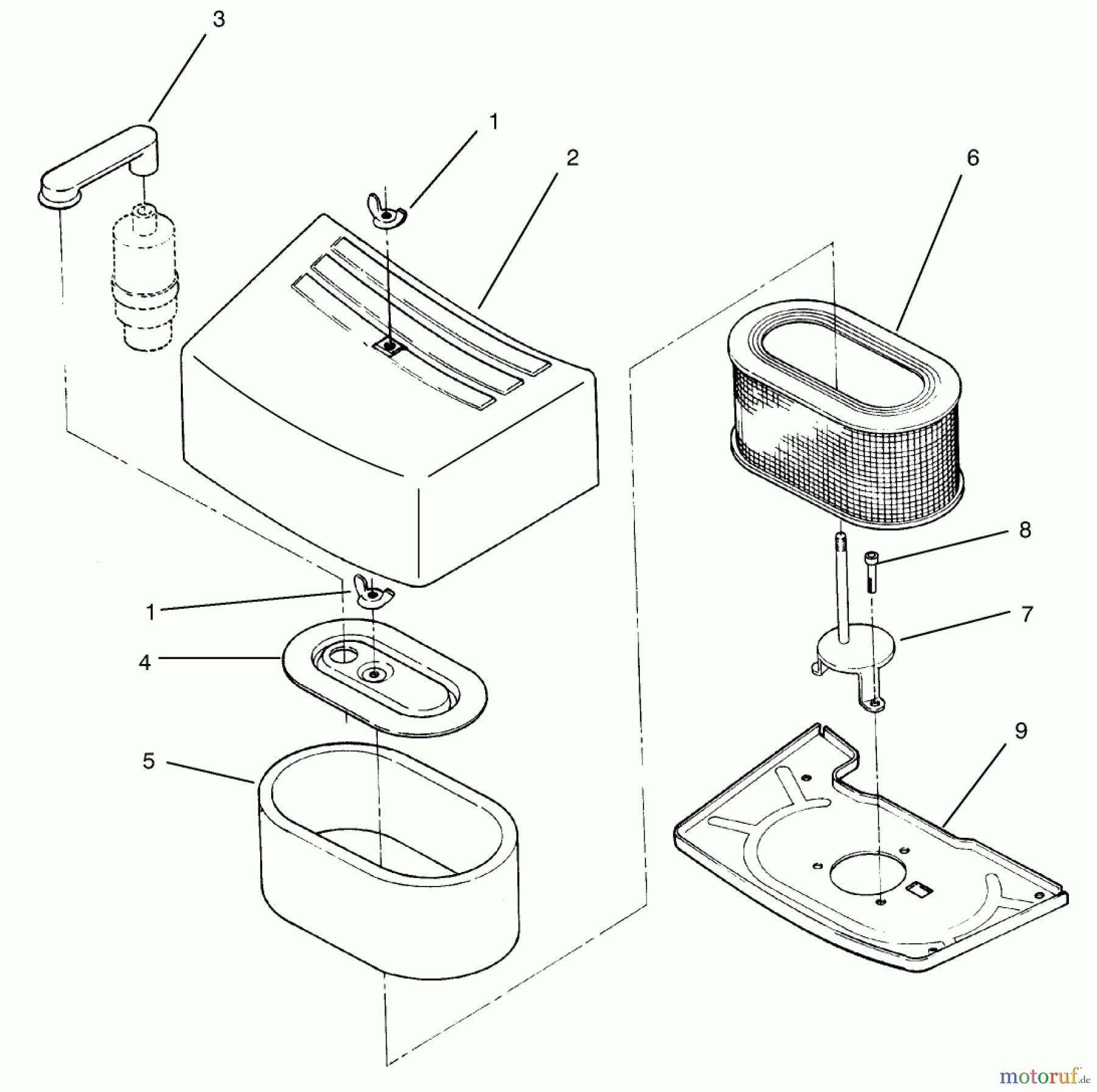 3
1
2
6
8
1
7
4
9
5
motoruf.de