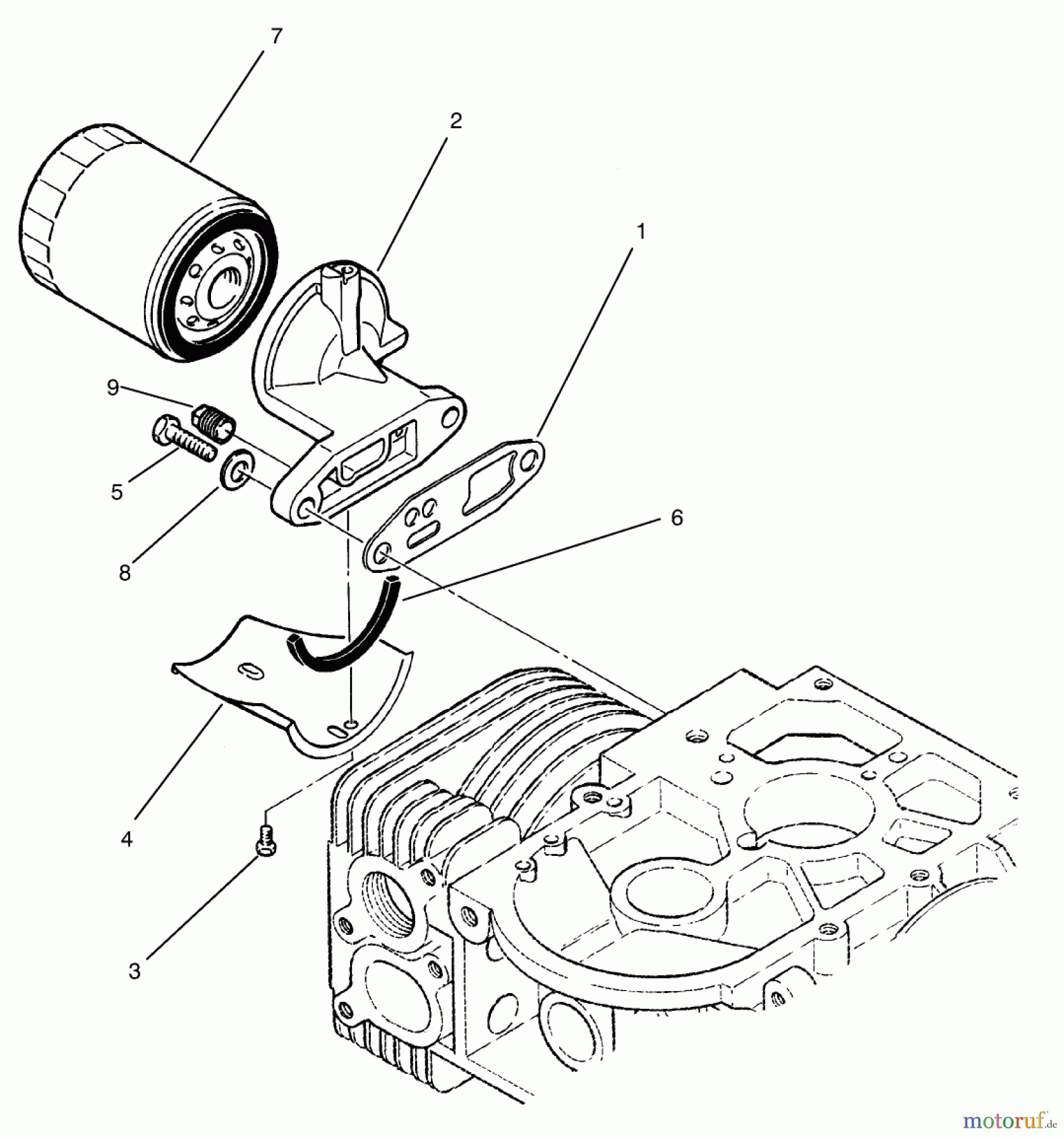 7
2
1
9
5
8
6
4
3
motoruf.de