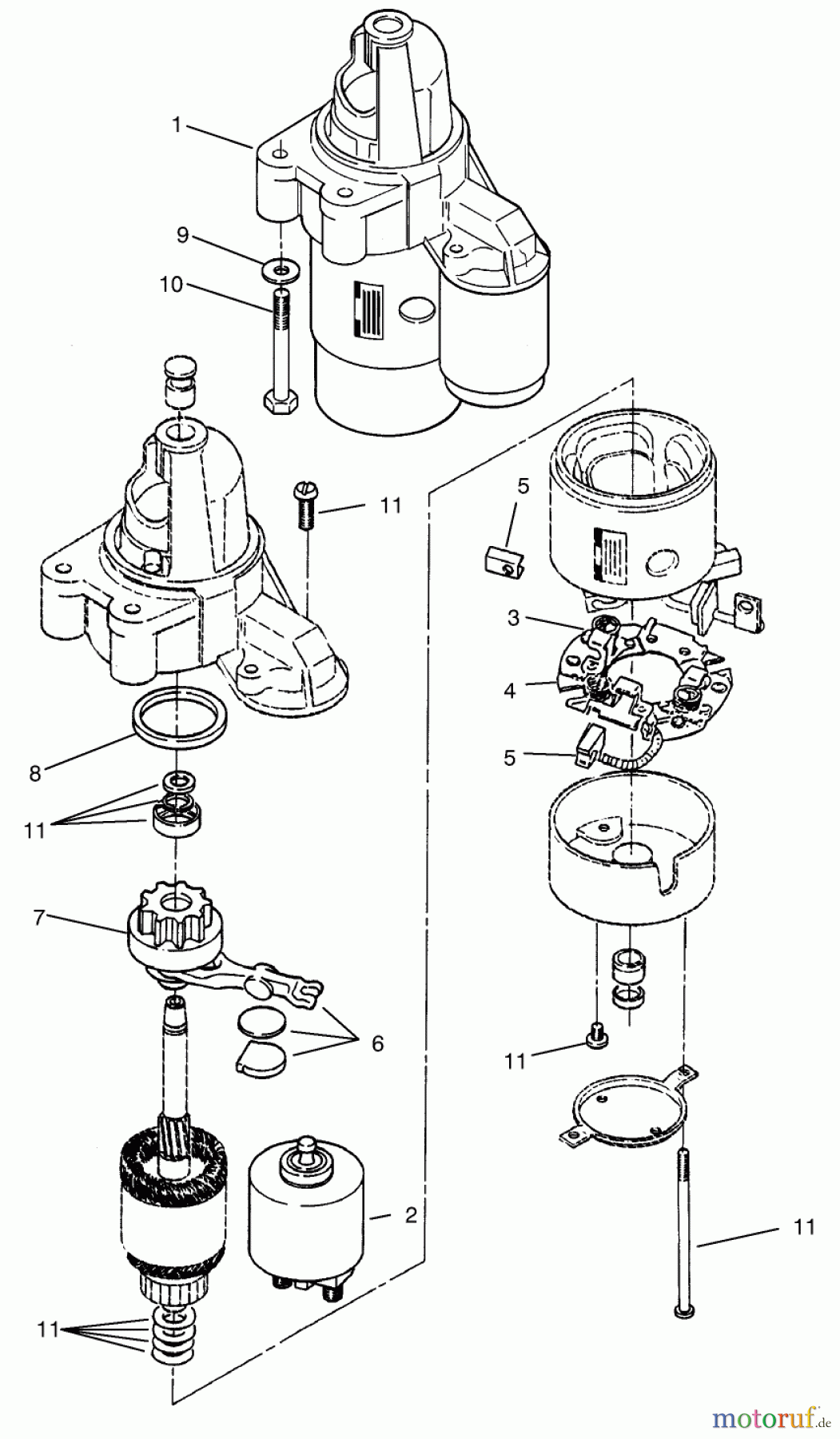 1
9
10
11
5
3
4
5
8
11
7
6
11
2
11
11
motoruf.de