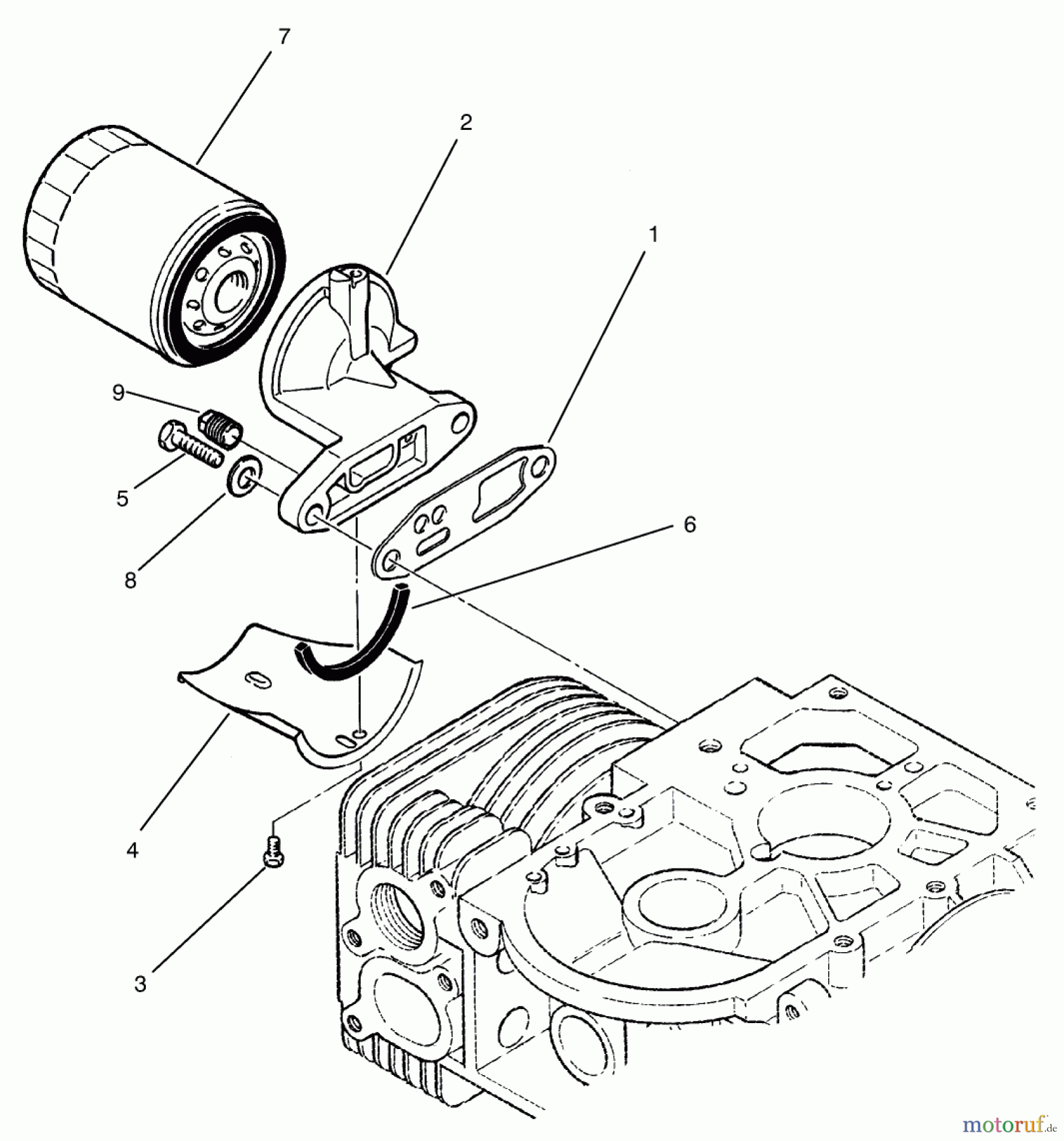 7

2

1

9

5

8

6

4

3

motoruf.de