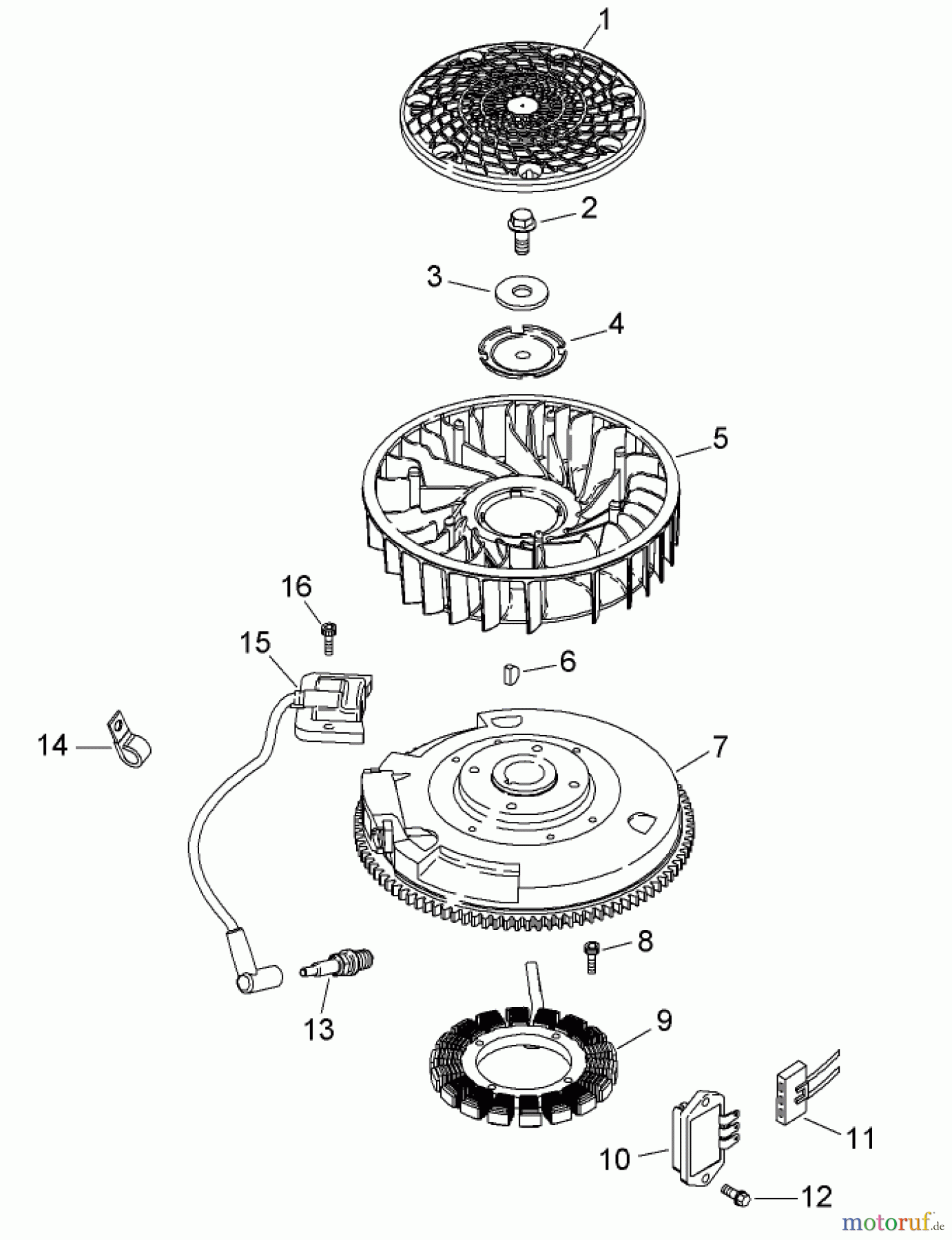 1
2
3
4
5
16
15
6
14
7
8
13
9
11
10
12
motoruf.de