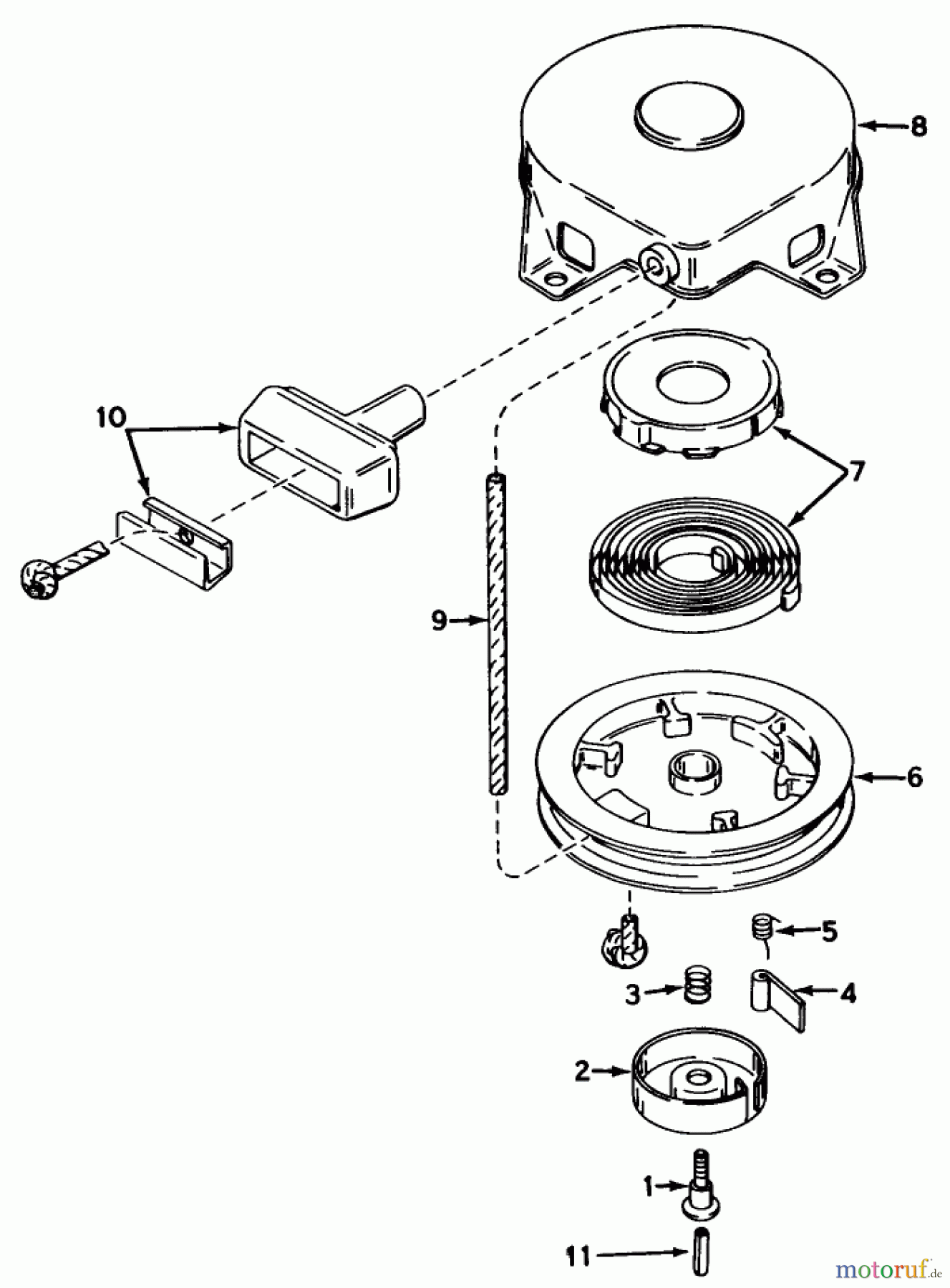 8

10

7

9

6

5

3

4

2

1

11

motoruf.de