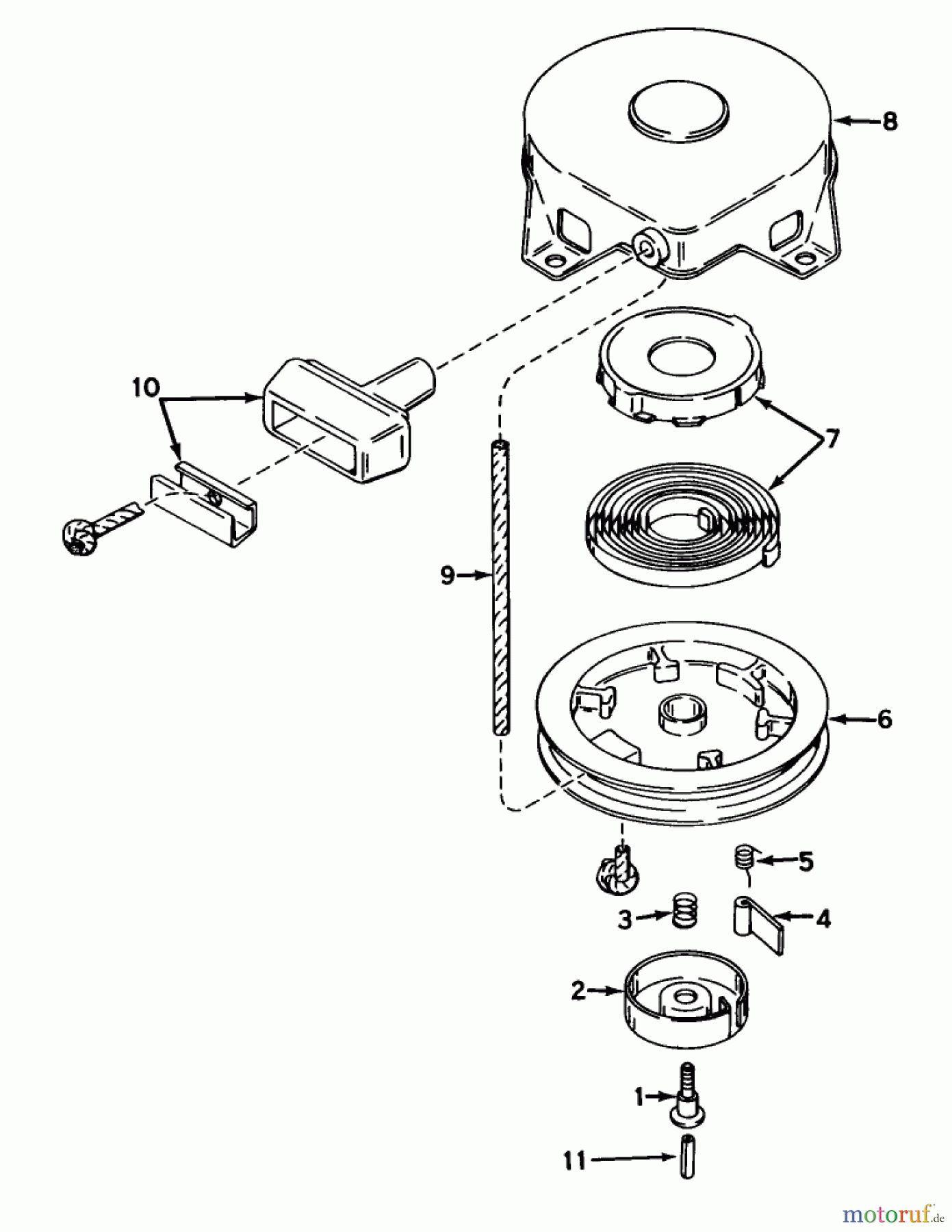 8
10
7
9
6
5
3
4
2
1
11
motoruf.de