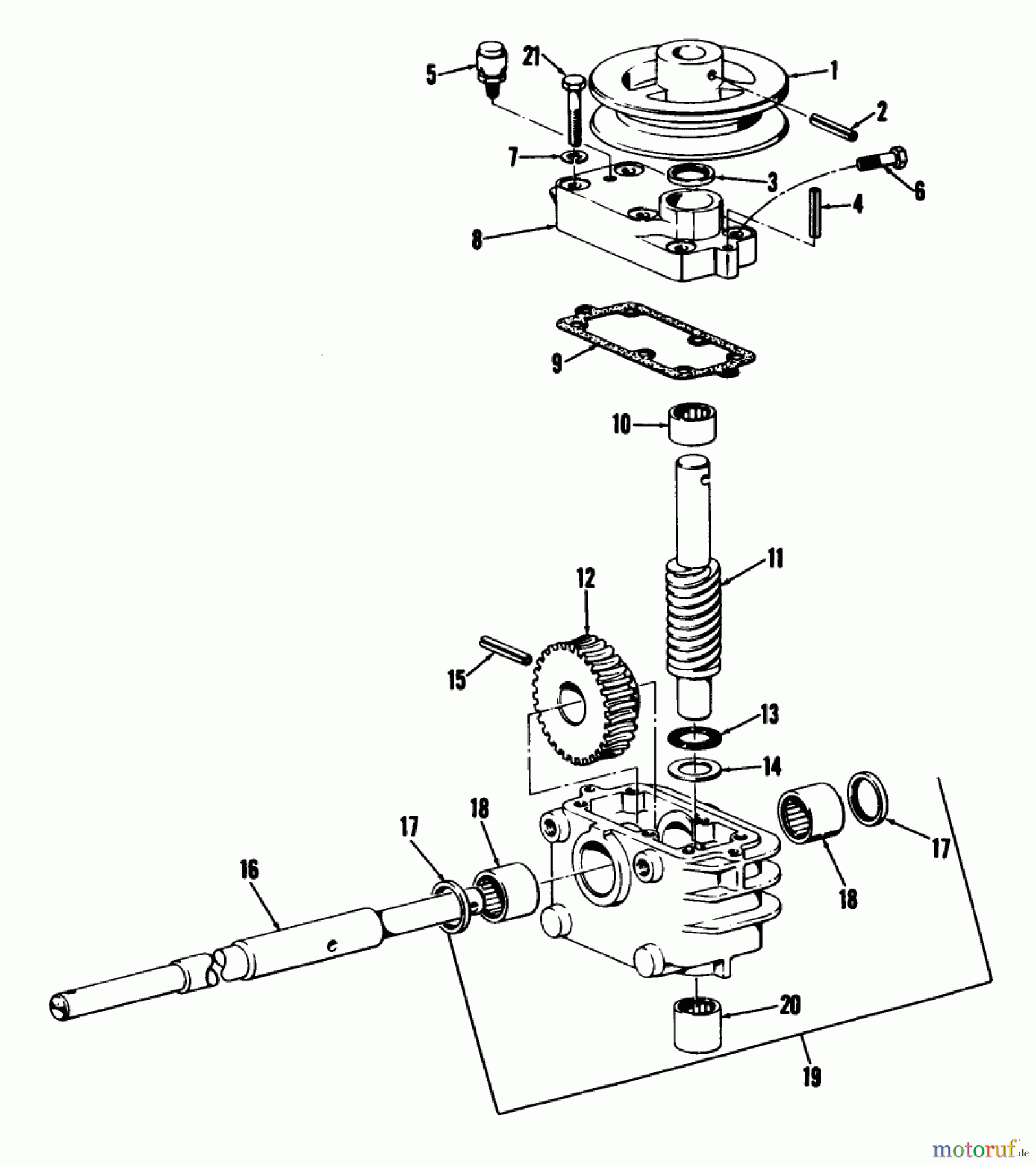 5
21
1
2
7
3
6
4
8
9
10
11
12
15
13
14
18
17
17
16
18
20
19
motoruf.de