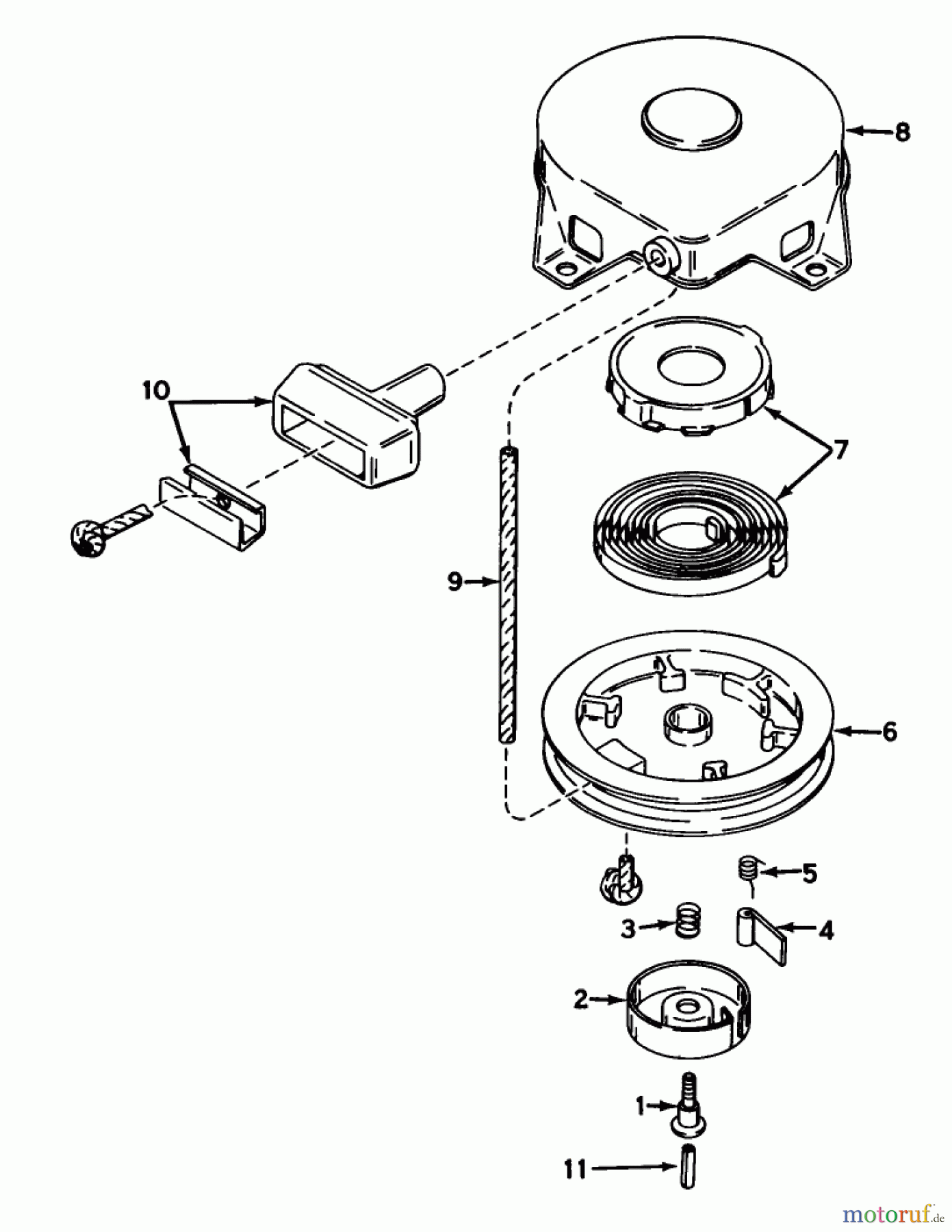 8

10

7

9

6

5

3

4

2

1

11

motoruf.de