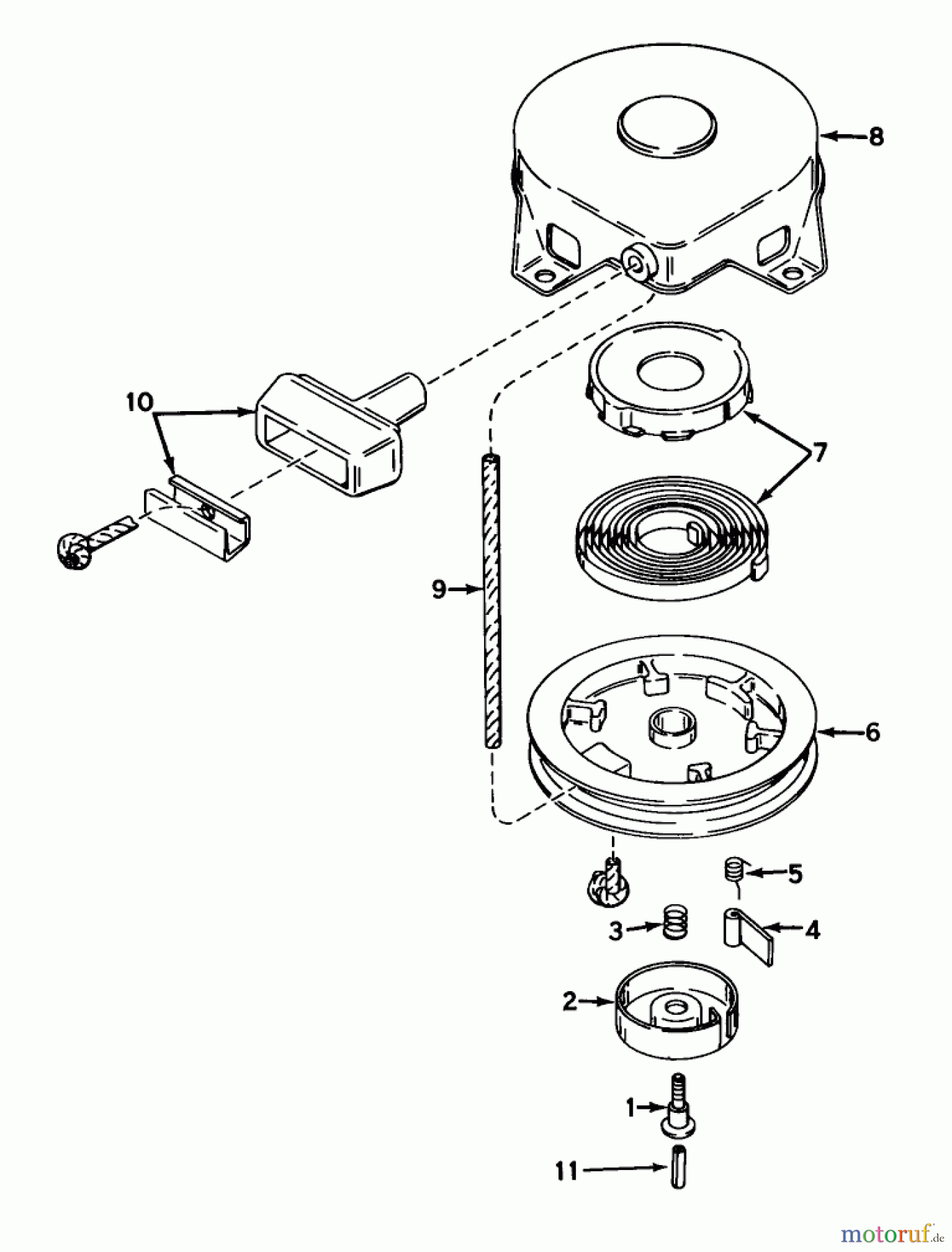 8

10

7

9

6

5

3

4

2

1

11

motoruf.de