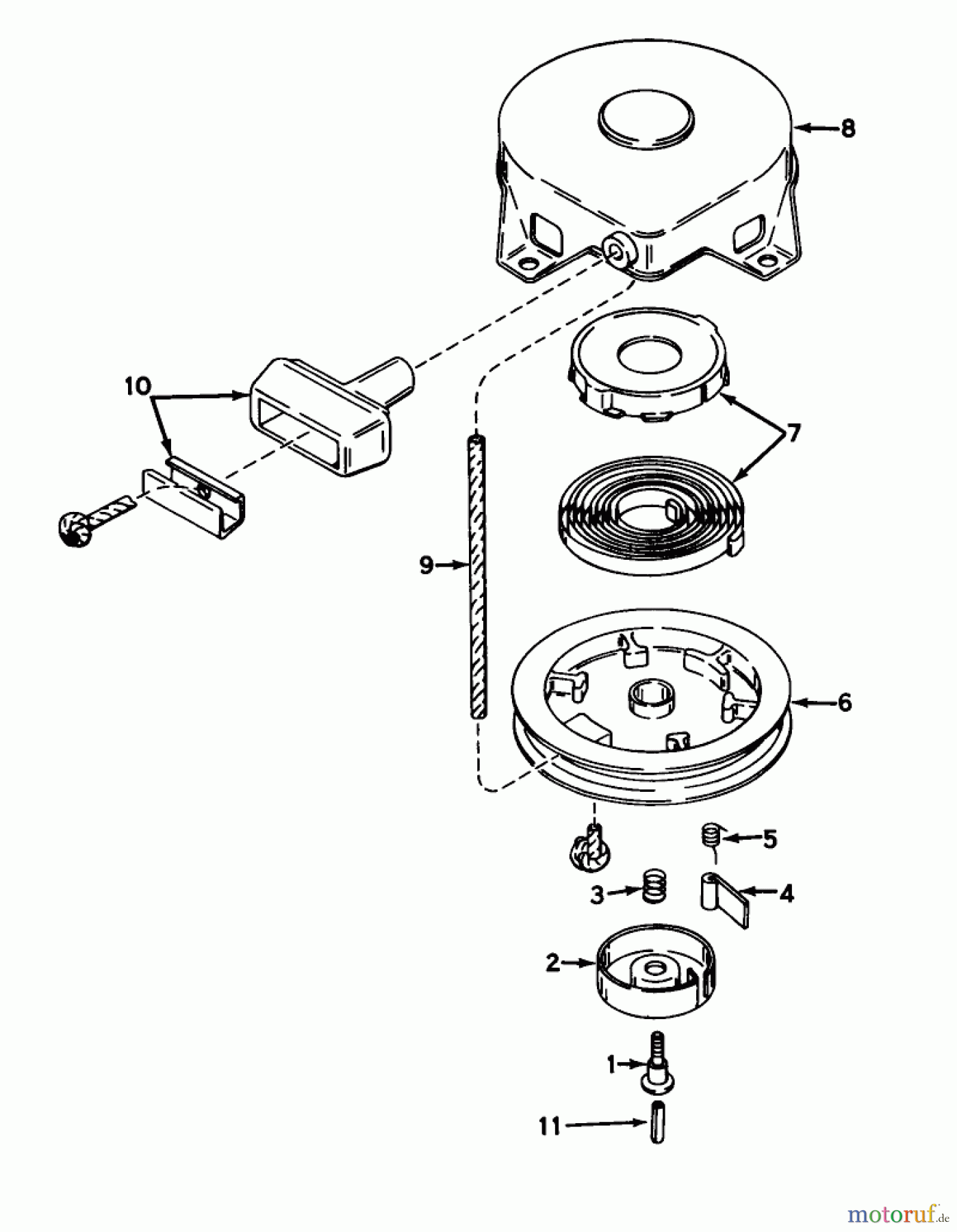 8

10

7

9

6

5

3

4

2

1

11

motoruf.de