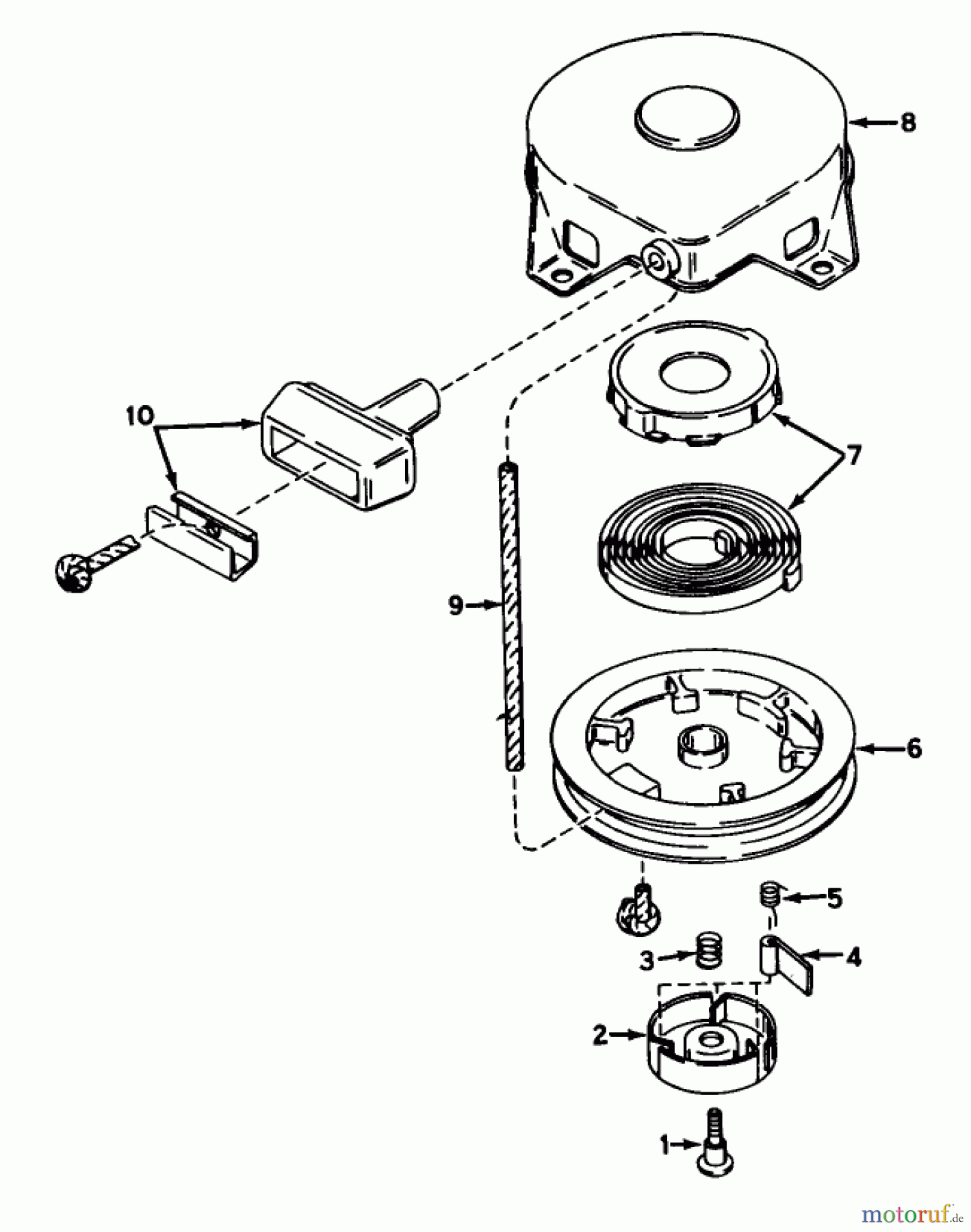 8

10

7

9

6

5

3

4

2

1

motoruf.de