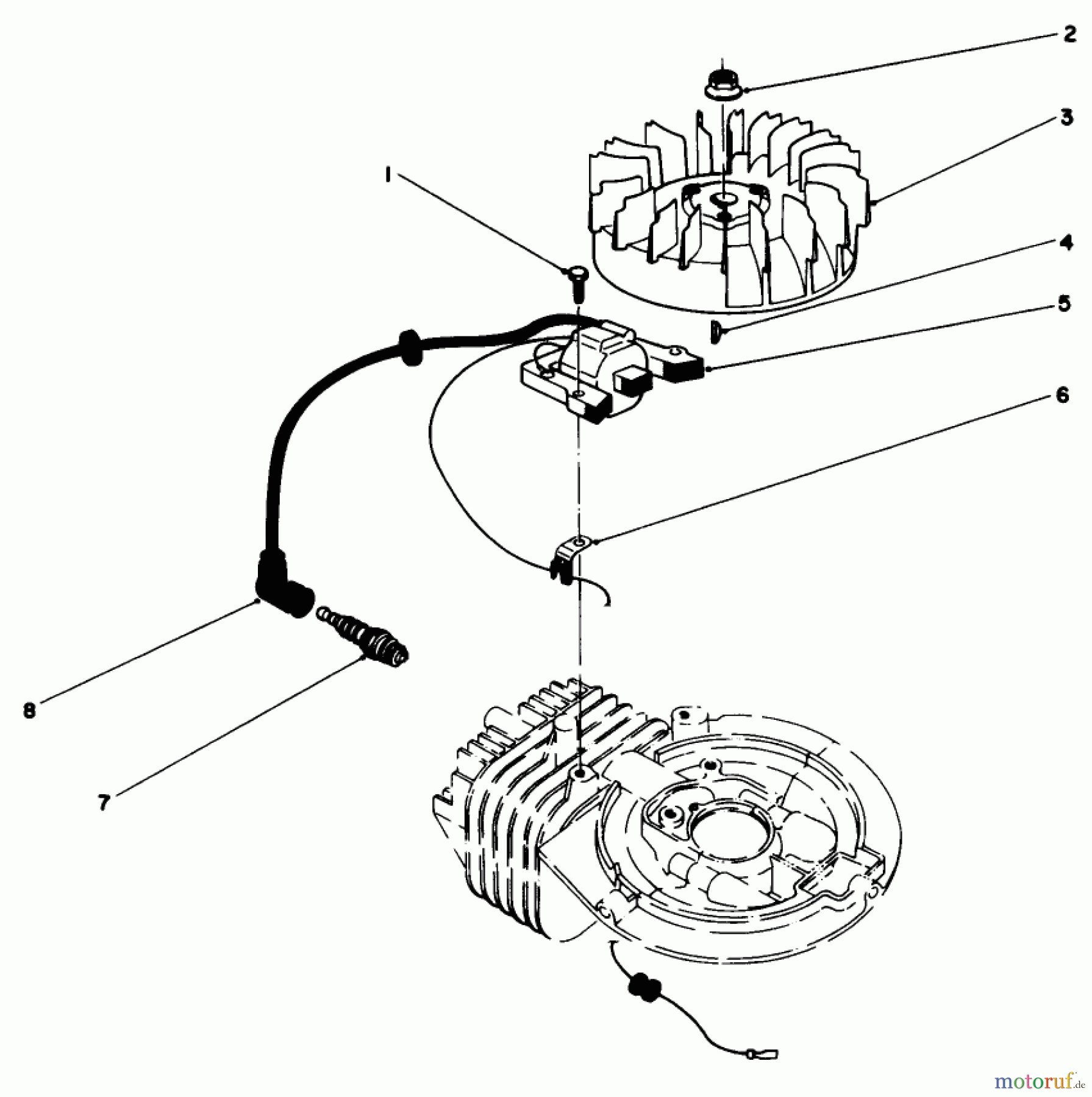 2
3
1
4
5
6
8
7
motoruf.de