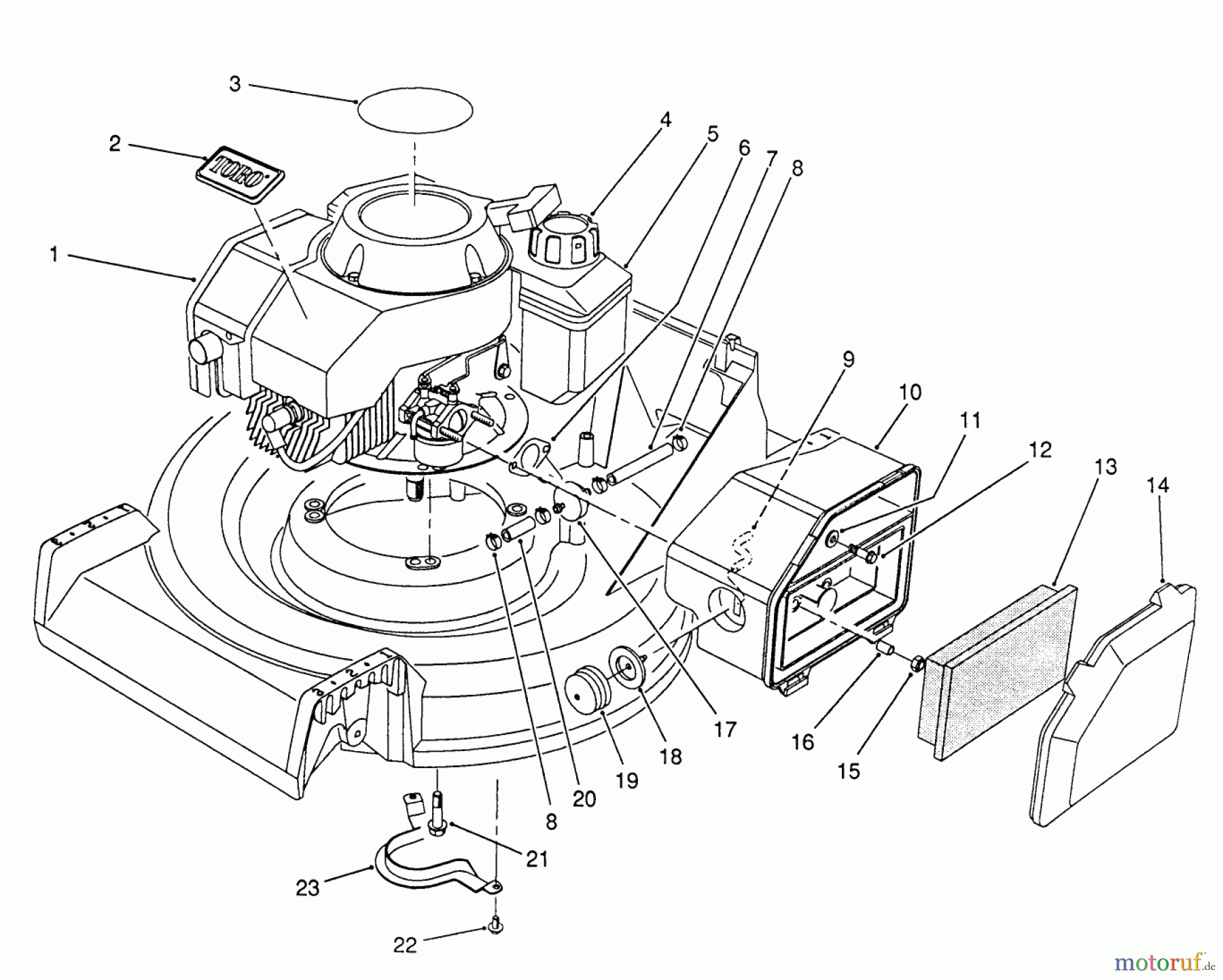 3
2
TORO
4
5
6
7
8
1
9
10
11
12
13
14
17
16
15
18
19
20
8
21
23
22
motoruf.de