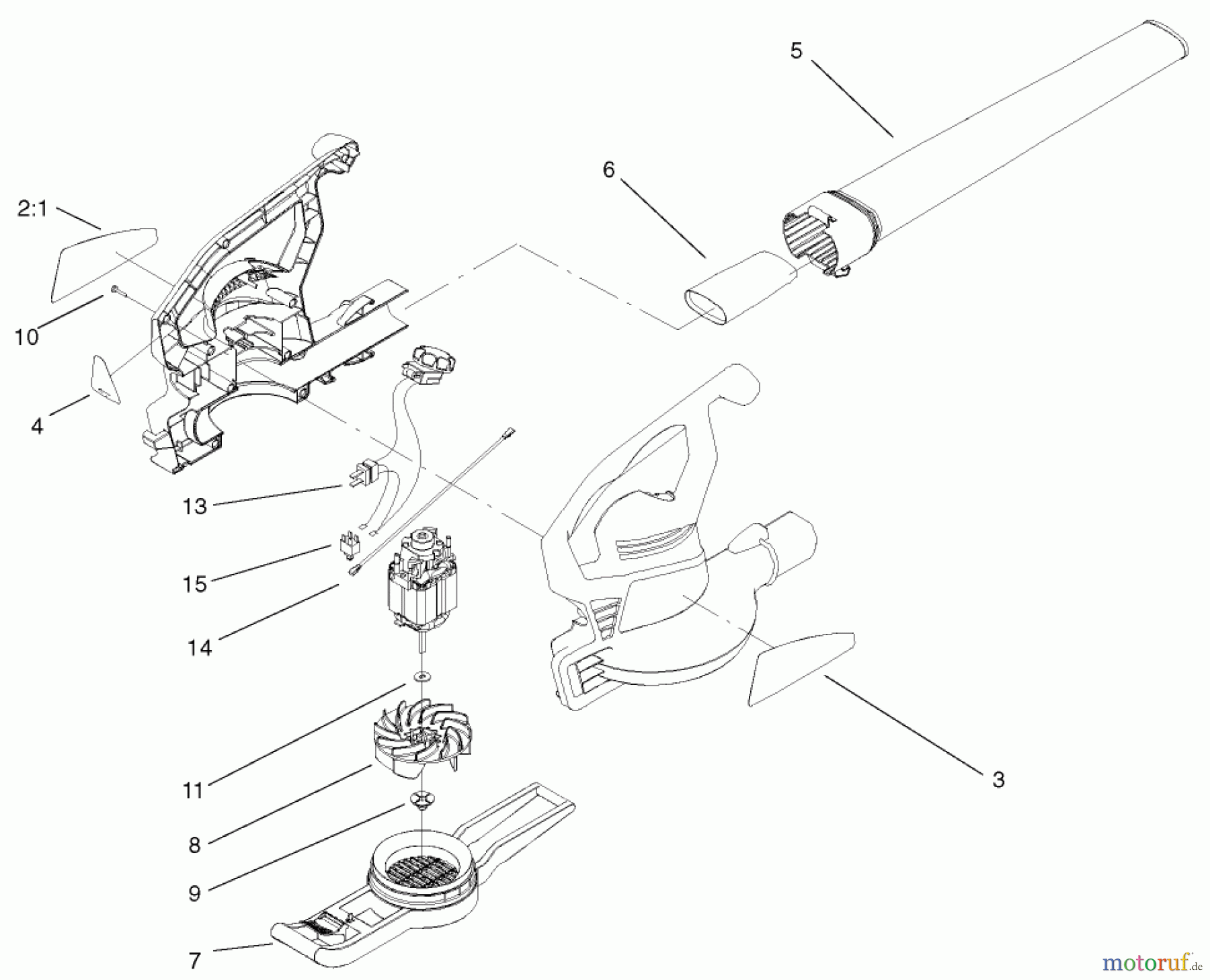 5

6

2:1

10

4

13

15

14

11

8

9

7

3

motoruf.de