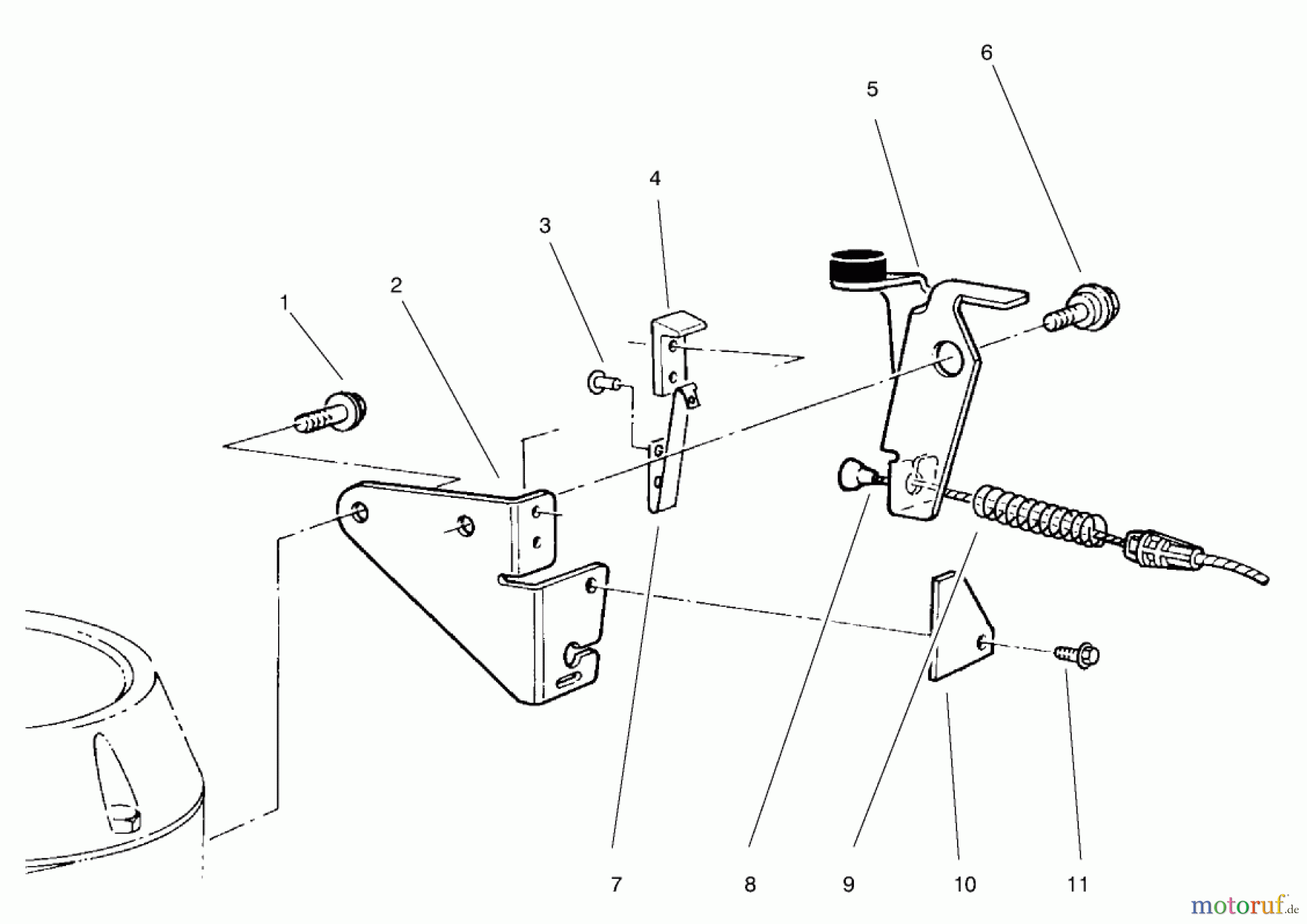 6
5
4
3
2
1
7
8
9
10
11
motoruf.de