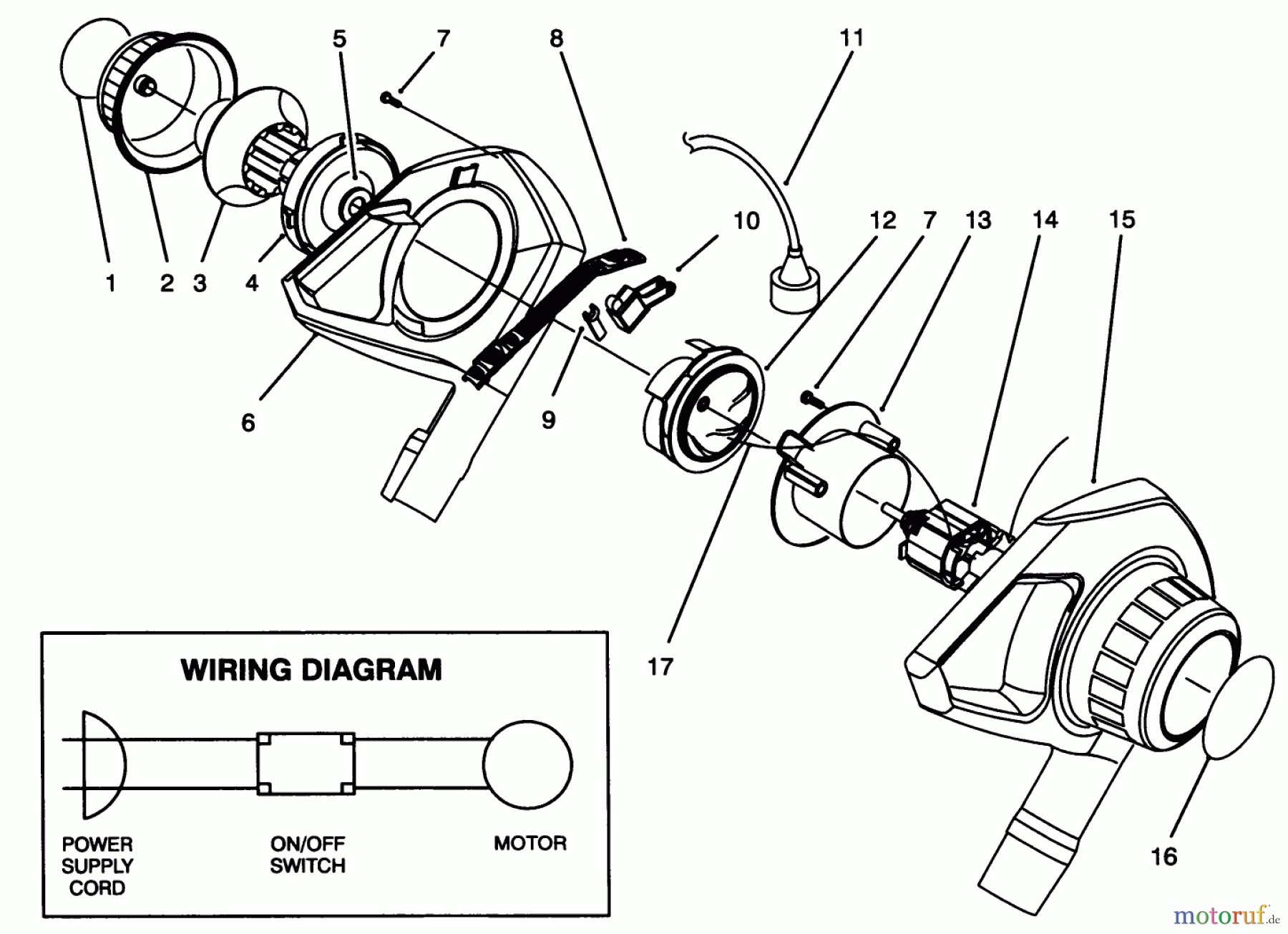 5 7 8 11

1 2 3 4

10

12 7 13 14 15

6

9

17

16

WIRING DIAGRAM

POWER SUPPLY CORD

ON/OFF SWITCH

MOTOR

motoruf.de