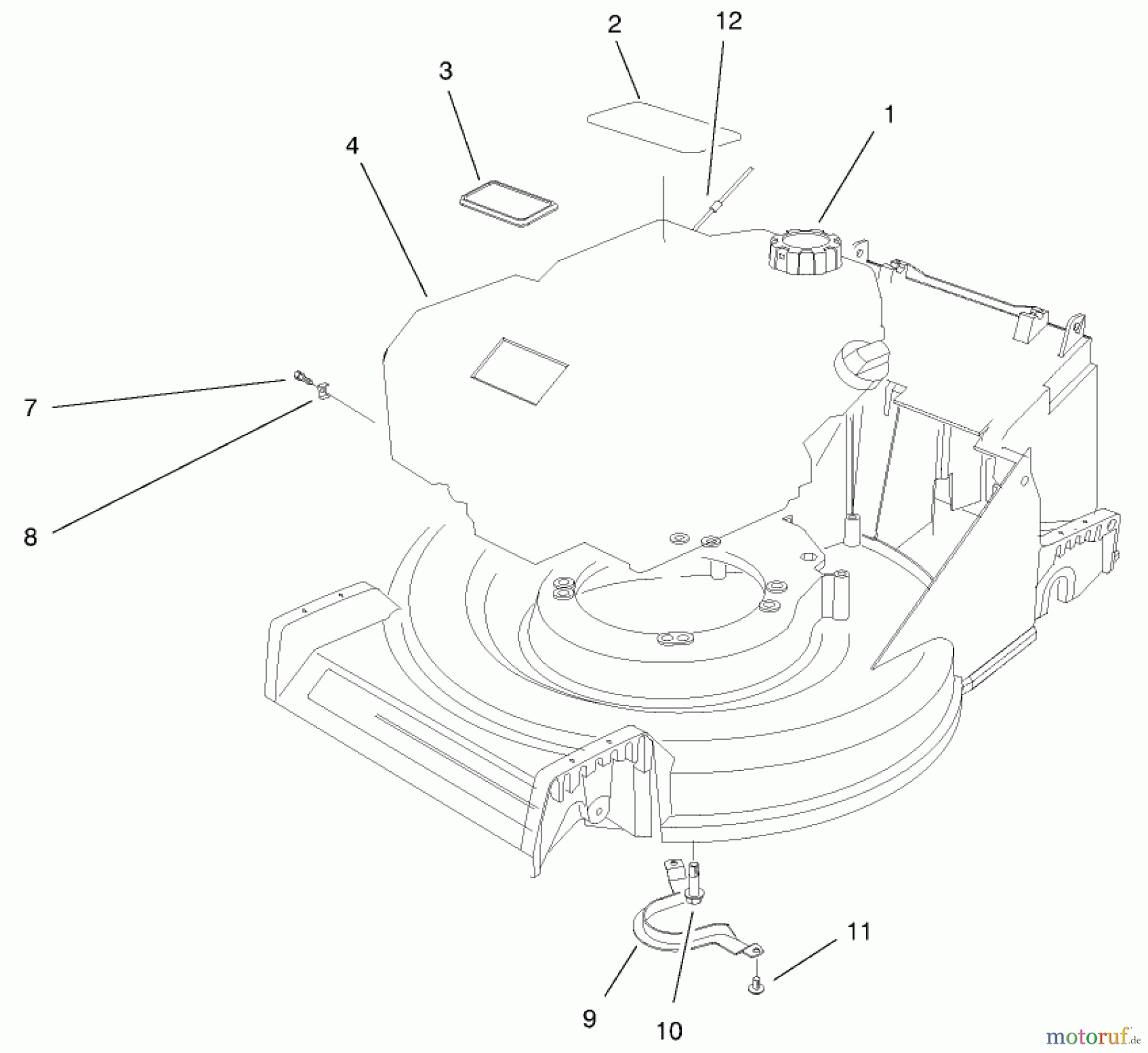 2
12
3
1
4
7
8
11
9
10
motoruf.de