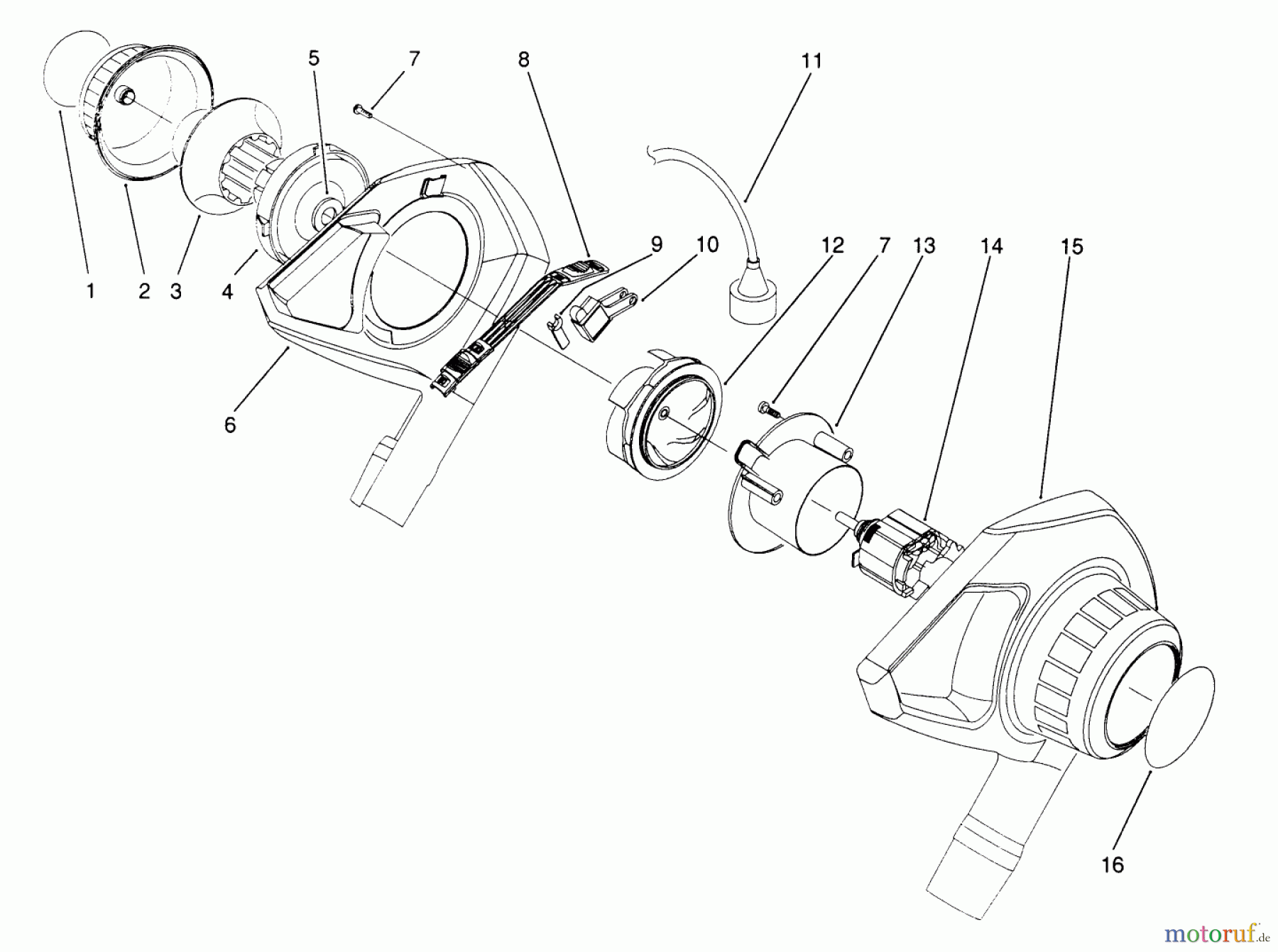 5
7
8
11
1
2
3
4
9
10
12
7
13
14
15
6
16
motoruf.de