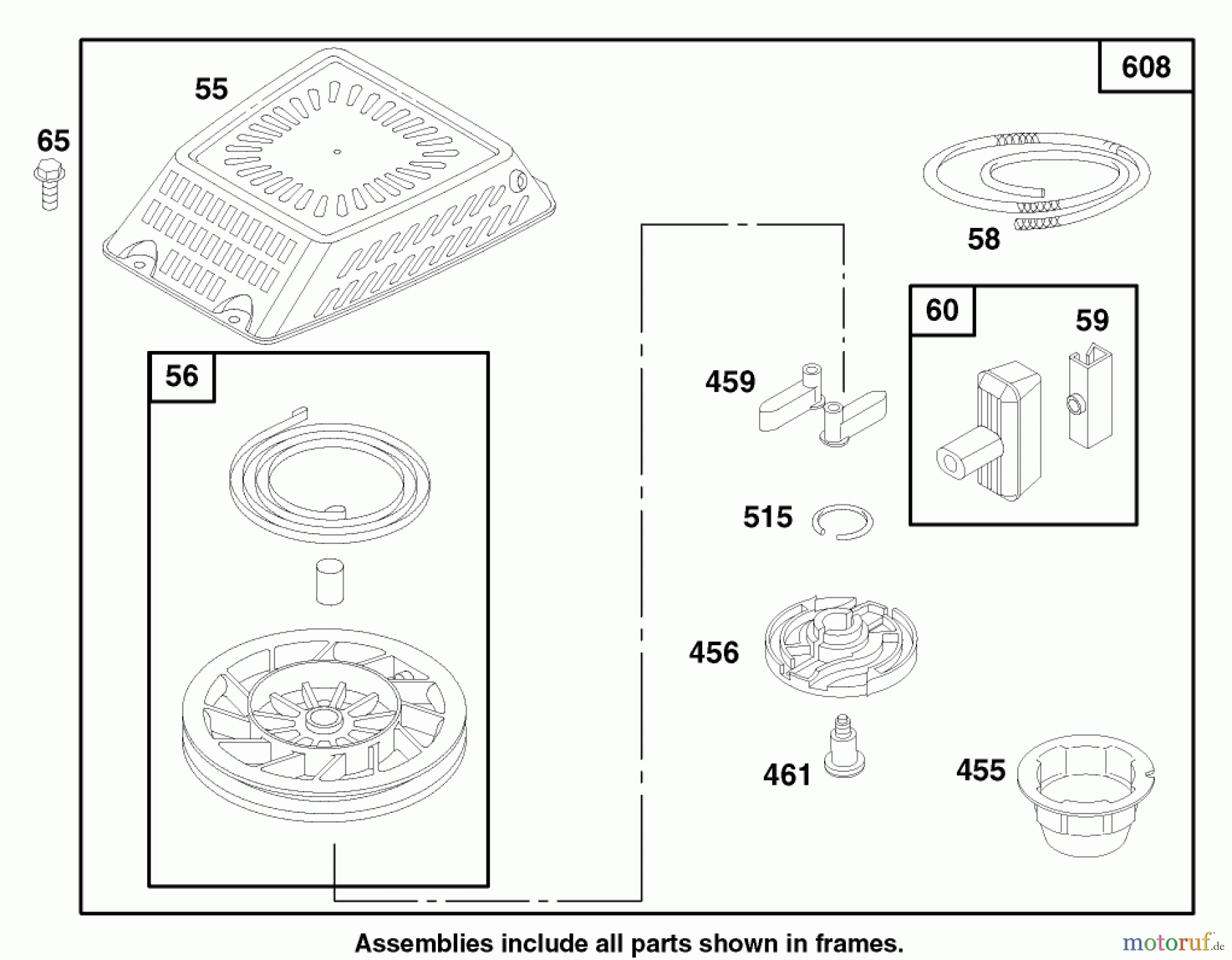 608

55

65

58

60

59

56

459

515

456

461

455

Assemblies include all parts shown in frames.

motoruf.de