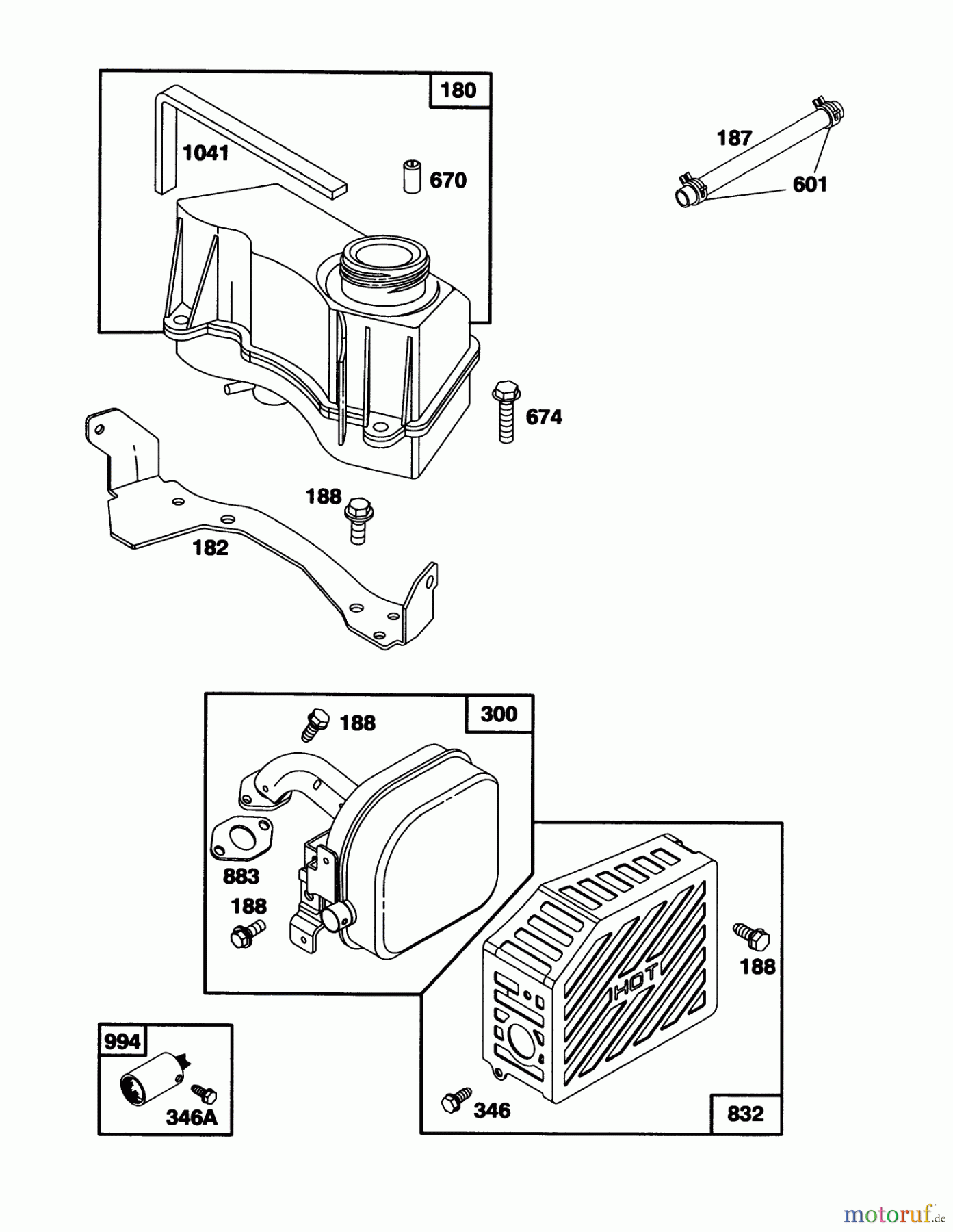 180
1041
670
187
601
674
188
182
300
188
883
188
HOT
188
994
346A
346
832
motoruf.de