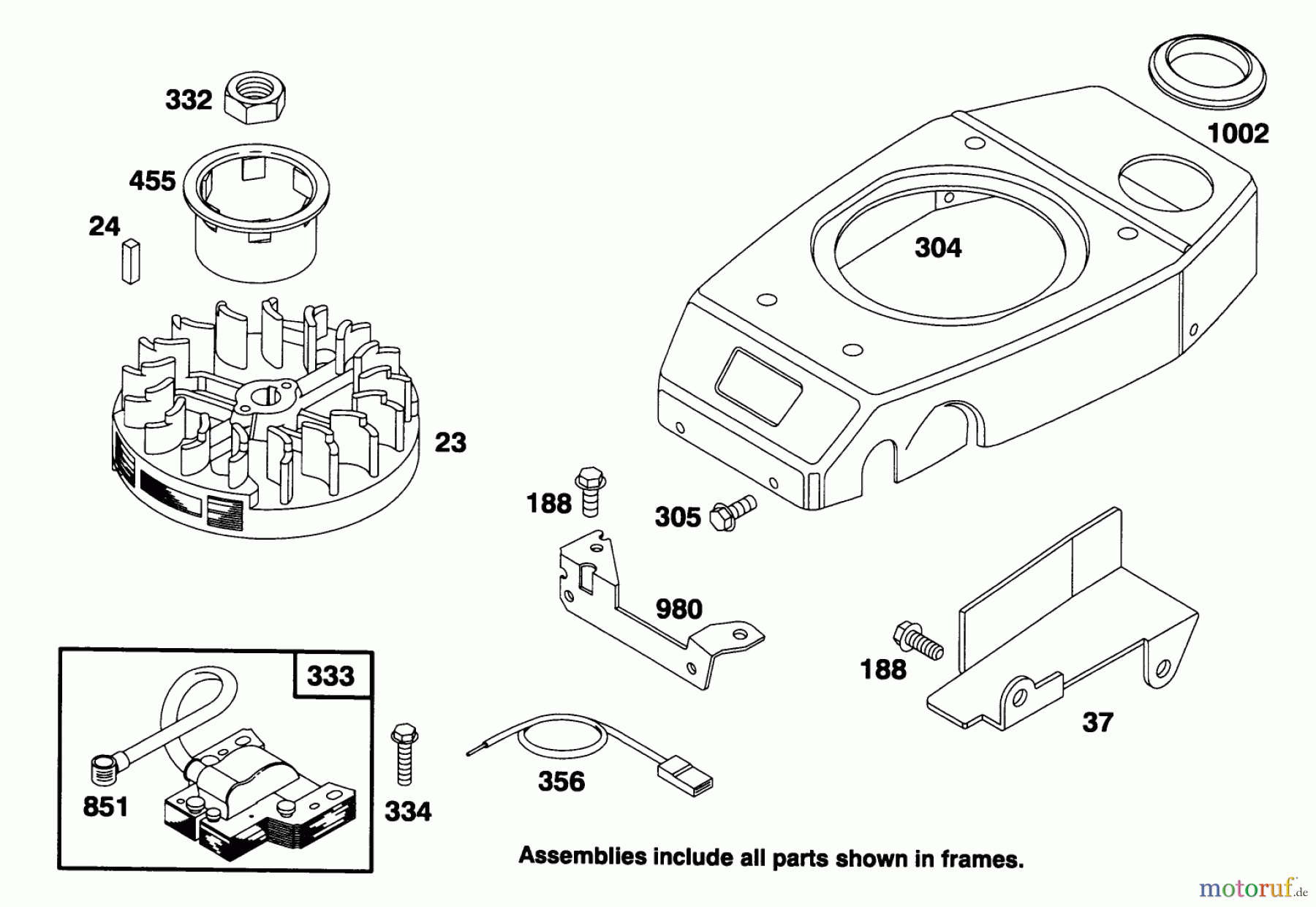 332
455
24
23
1002
304
188
305
980
188
37
333
851
334
356
Assemblies include all parts shown in frames.
motoruf.de