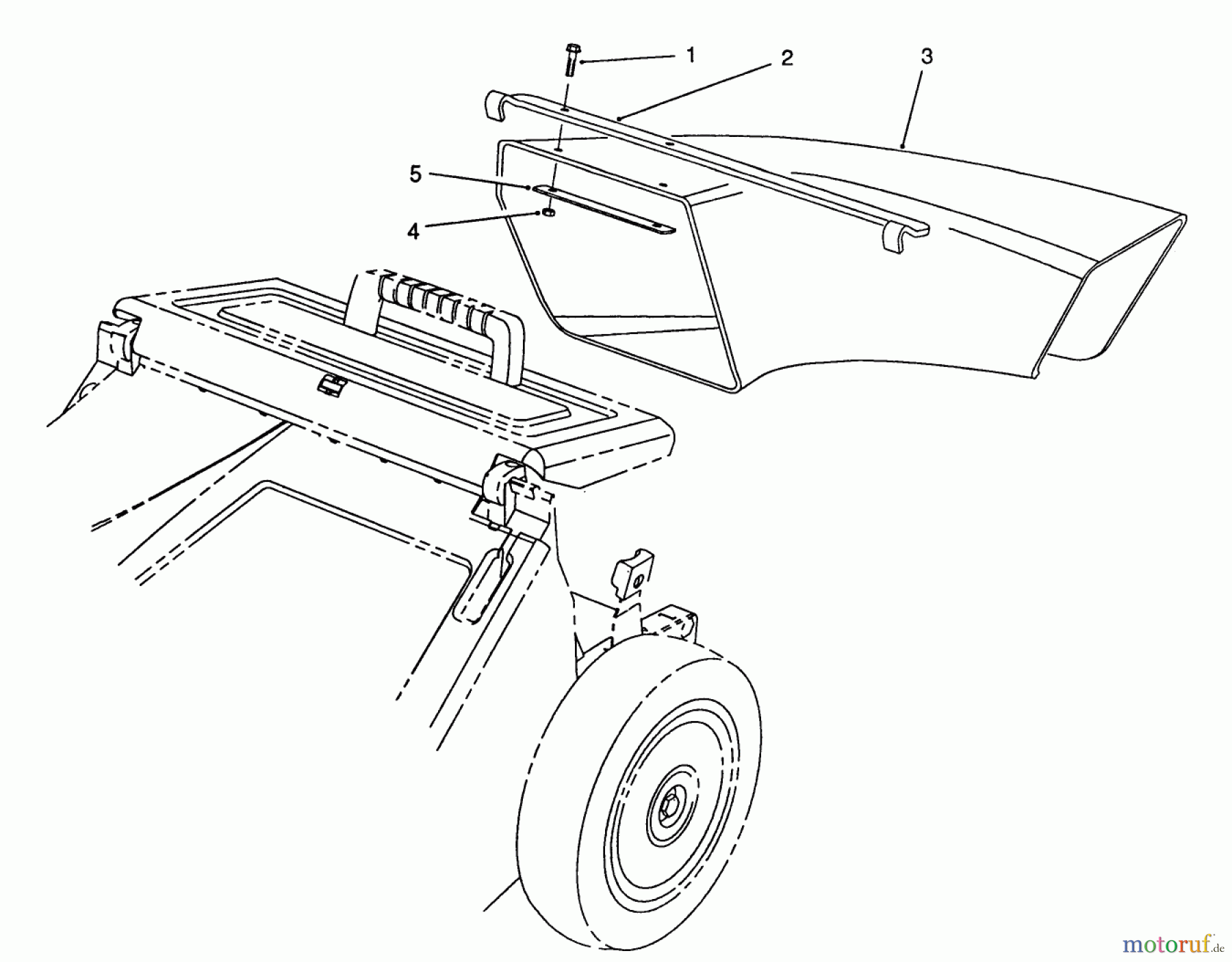 1
2
3
5
4
motoruf.de