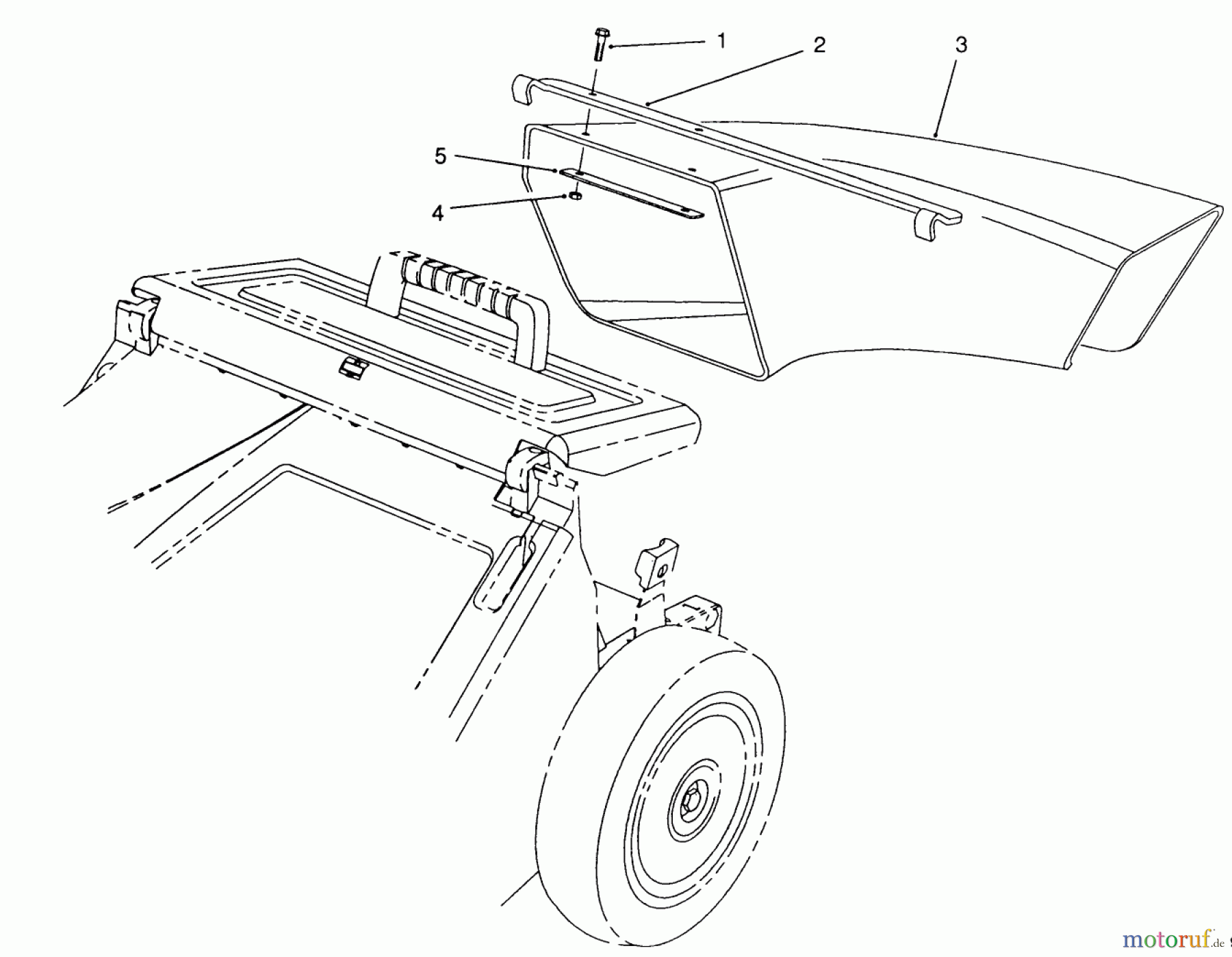 1
2
3
5
4
motoruf.de