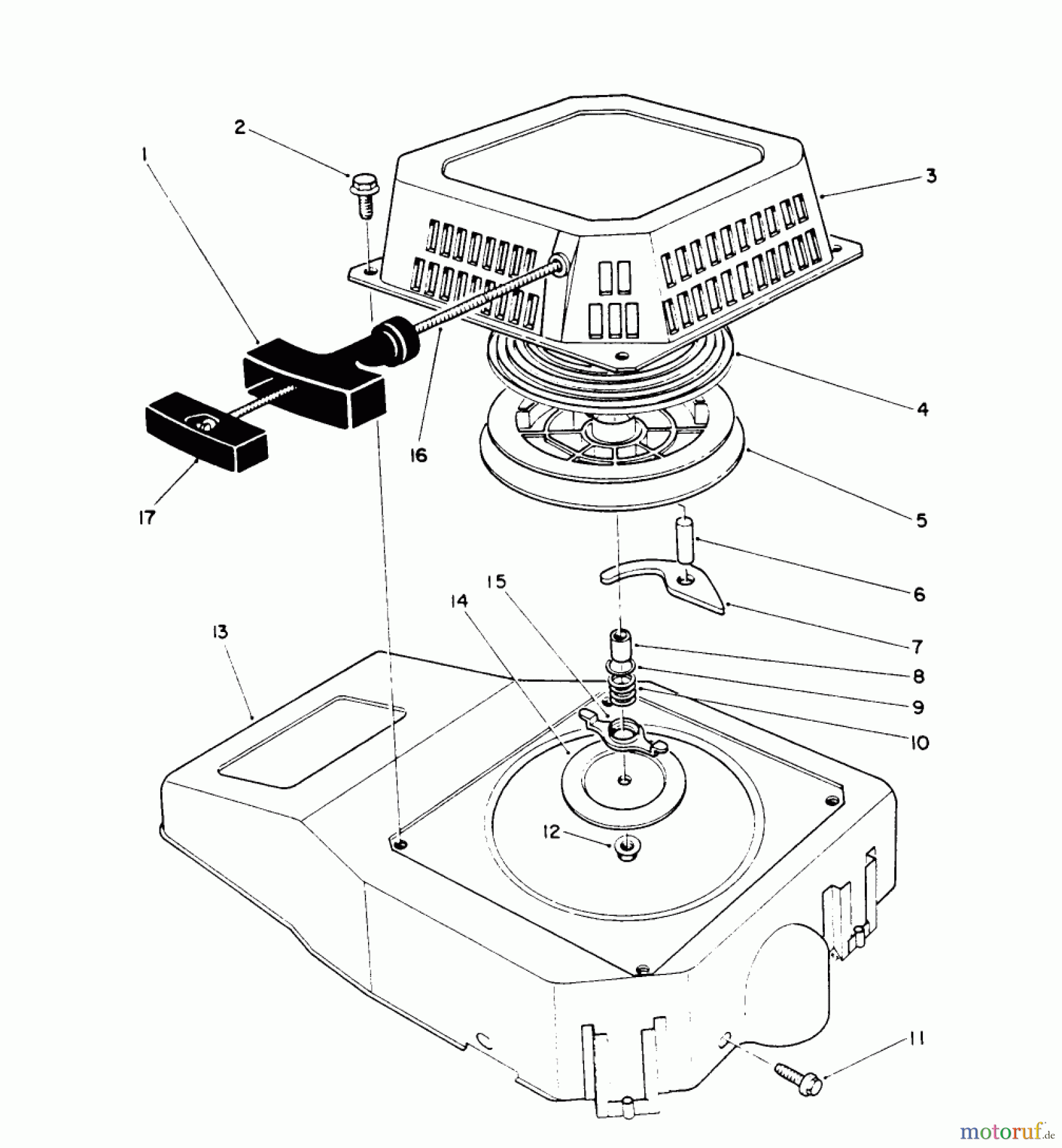 2
1
3
4
16
5
17
6
15
14
7
13
8
9
10
12
11
motoruf.de