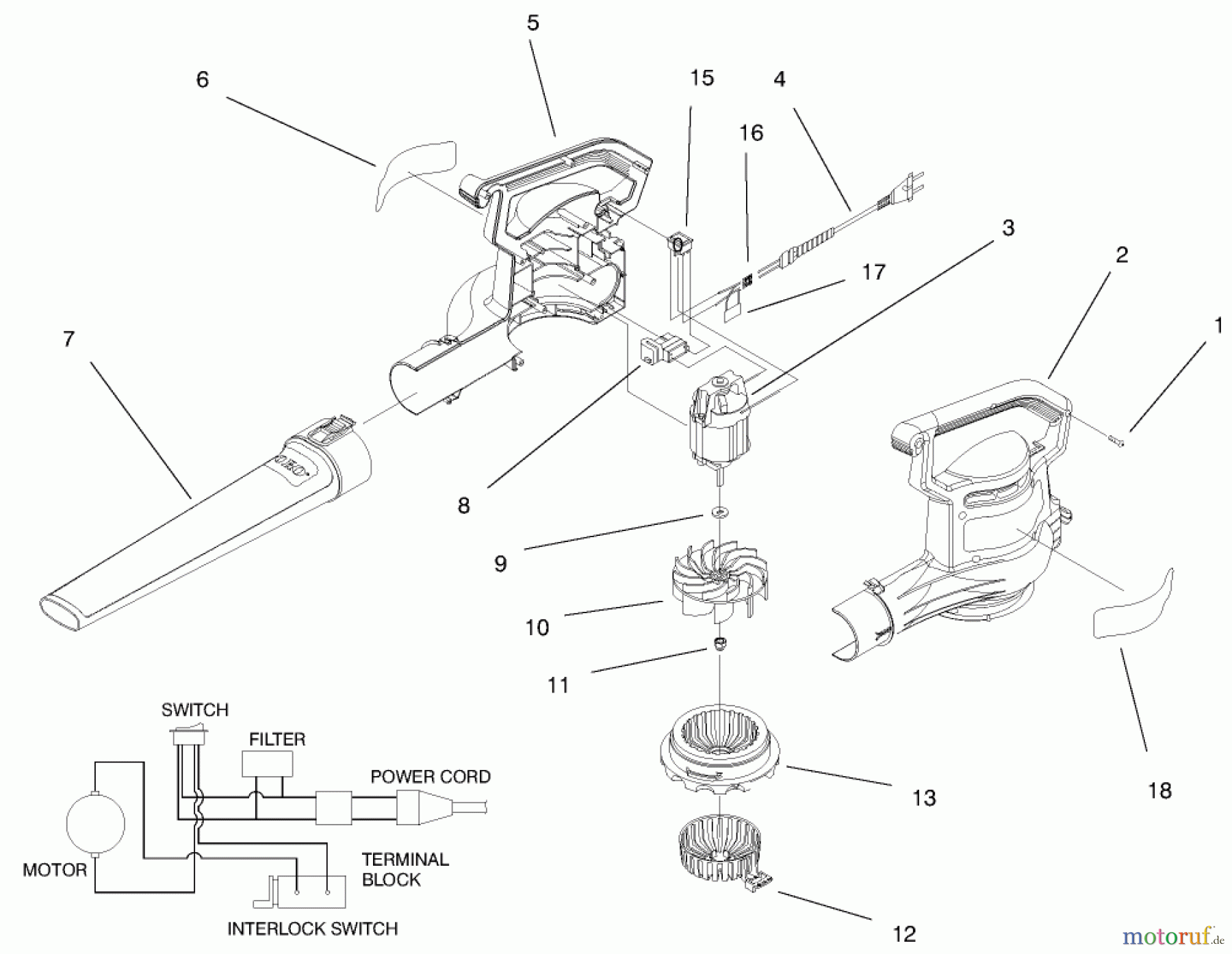 5
6
15
4
16
3
2
17
1
7
8
9
10
11
13
18
12

SWITCH
FILTER
POWER CORD
MOTOR
TERMINAL BLOCK
INTERLOCK SWITCH

motoruf.de