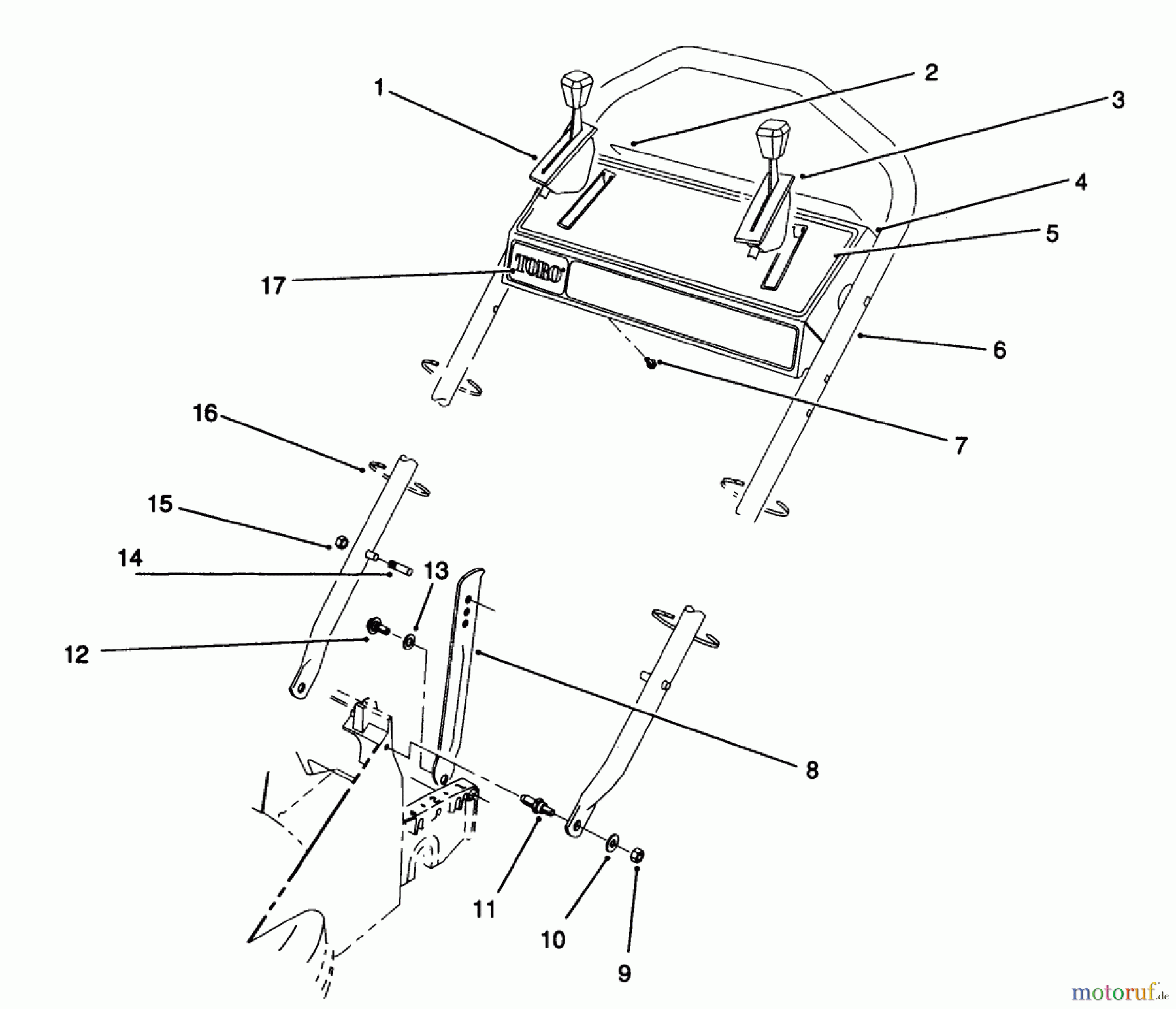 1
2
3
4
5
17
TORO
6
7
16
15
14
13
12
8
11
10
9
motoruf.de