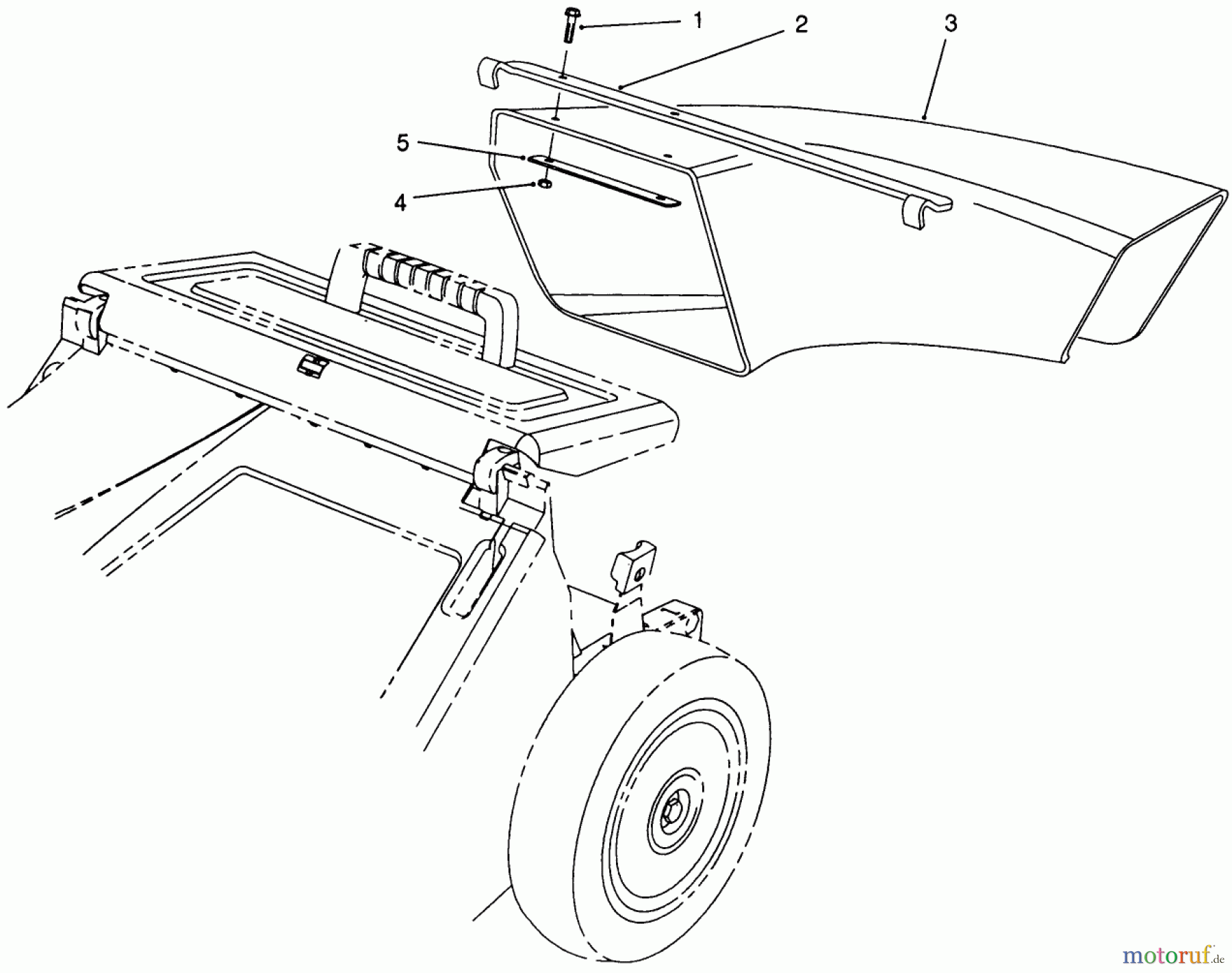 1
2
3
5
4
motoruf.de