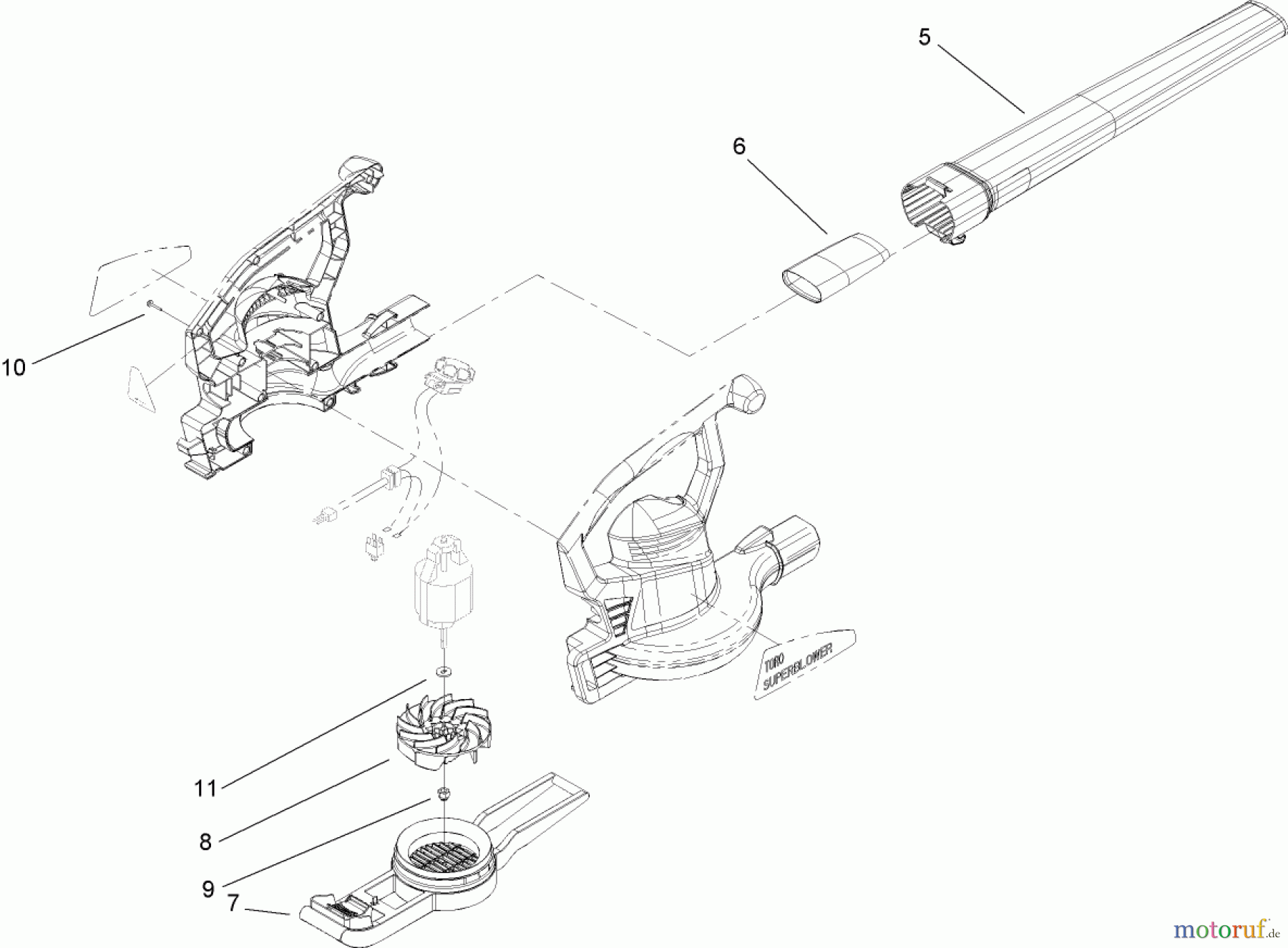 5

6

10

TORO SUPERBLOWER

11

8

9

7

motoruf.de