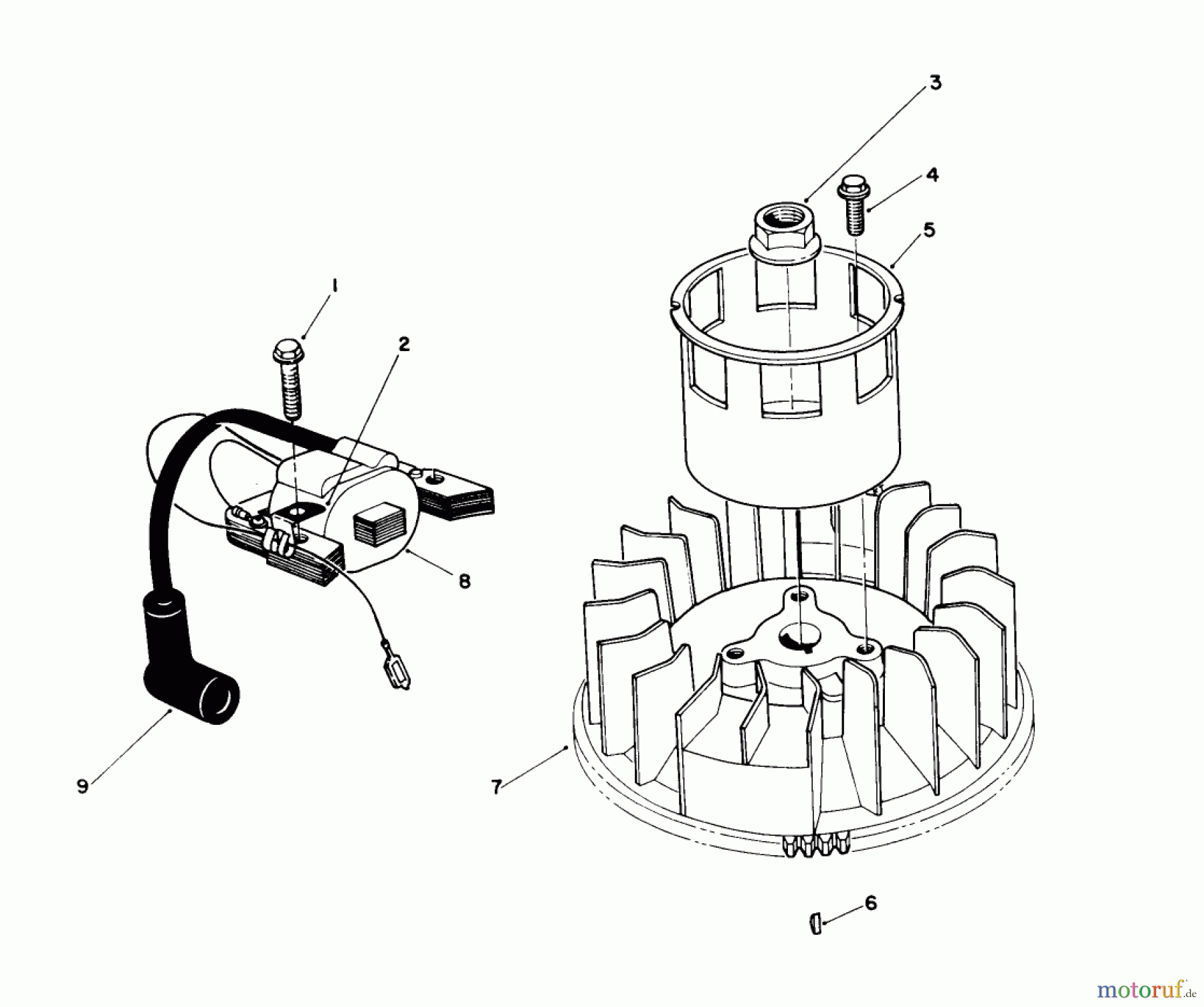 3
4
5
1
2
8
9
7
6
motoruf.de