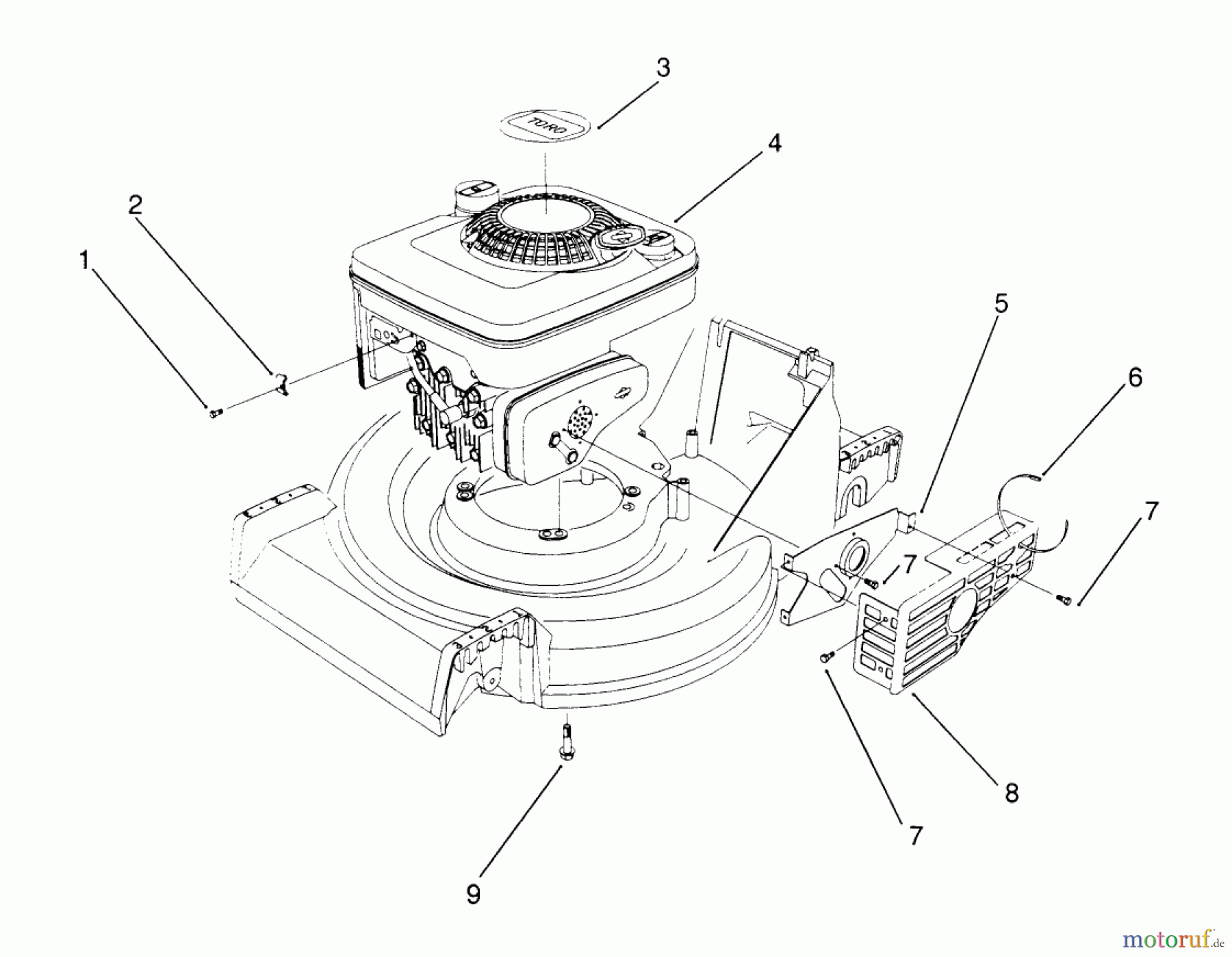 3

TORO

4

2

1

5

6

7

7

7

8

9

motoruf.de